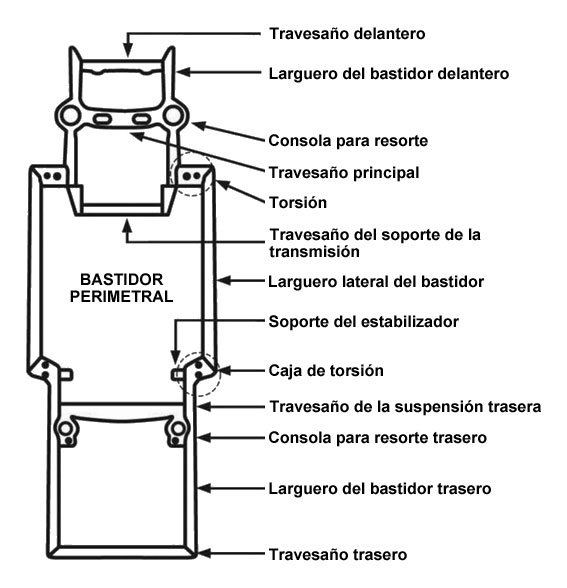 Travesaño delantero
Larguero del bastidor delantero
Consola para resorte
Travesaño principal
Torsión
Travesaño del soporte de la transmisión
BASTIDOR PERIMETRAL
Larguero lateral del bastidor
Soporte del estabilizador
Caja de torsión
Travesaño de la suspensión trasera
Consola para resorte trasero
Larguero del bastidor trasero
Travesaño trasero