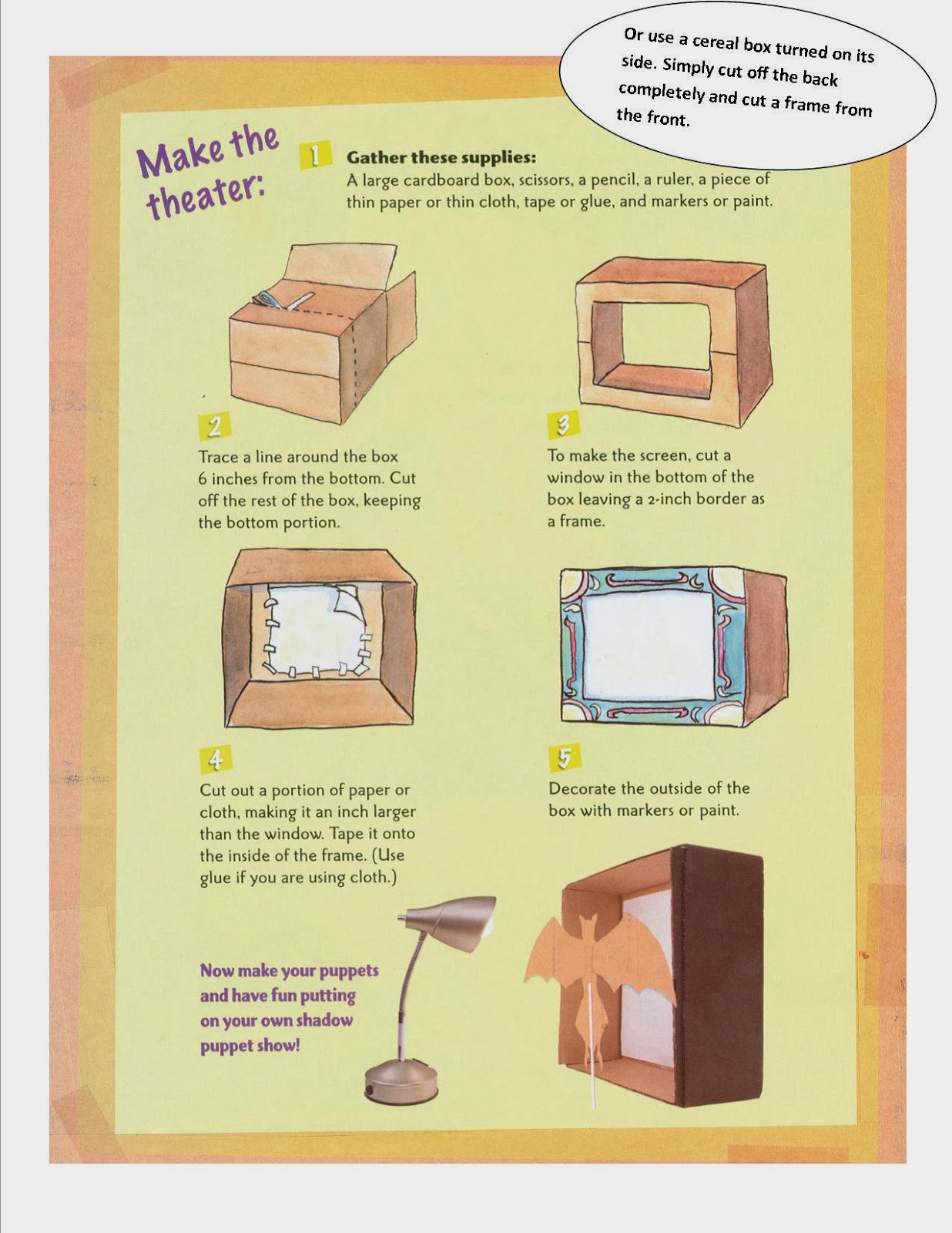 Or use a cereal box turned on its side. Simply cut off the back completely and cut a frame from the front.

Make the theater:

1 Gather these supplies:
A large cardboard box, scissors, a pencil, a ruler, a piece of thin paper or thin cloth, tape or glue, and markers or paint.

2
Trace a line around the box 6 inches from the bottom. Cut off the rest of the box, keeping the bottom portion.

3
To make the screen, cut a window in the bottom of the box leaving a 2-inch border as a frame.

4
Cut out a portion of paper or cloth, making it an inch larger than the window. Tape it onto the inside of the frame. (Use glue if you are using cloth.)

5
Decorate the outside of the box with markers or paint.

Now make your puppets and have fun putting on your own shadow puppet show!