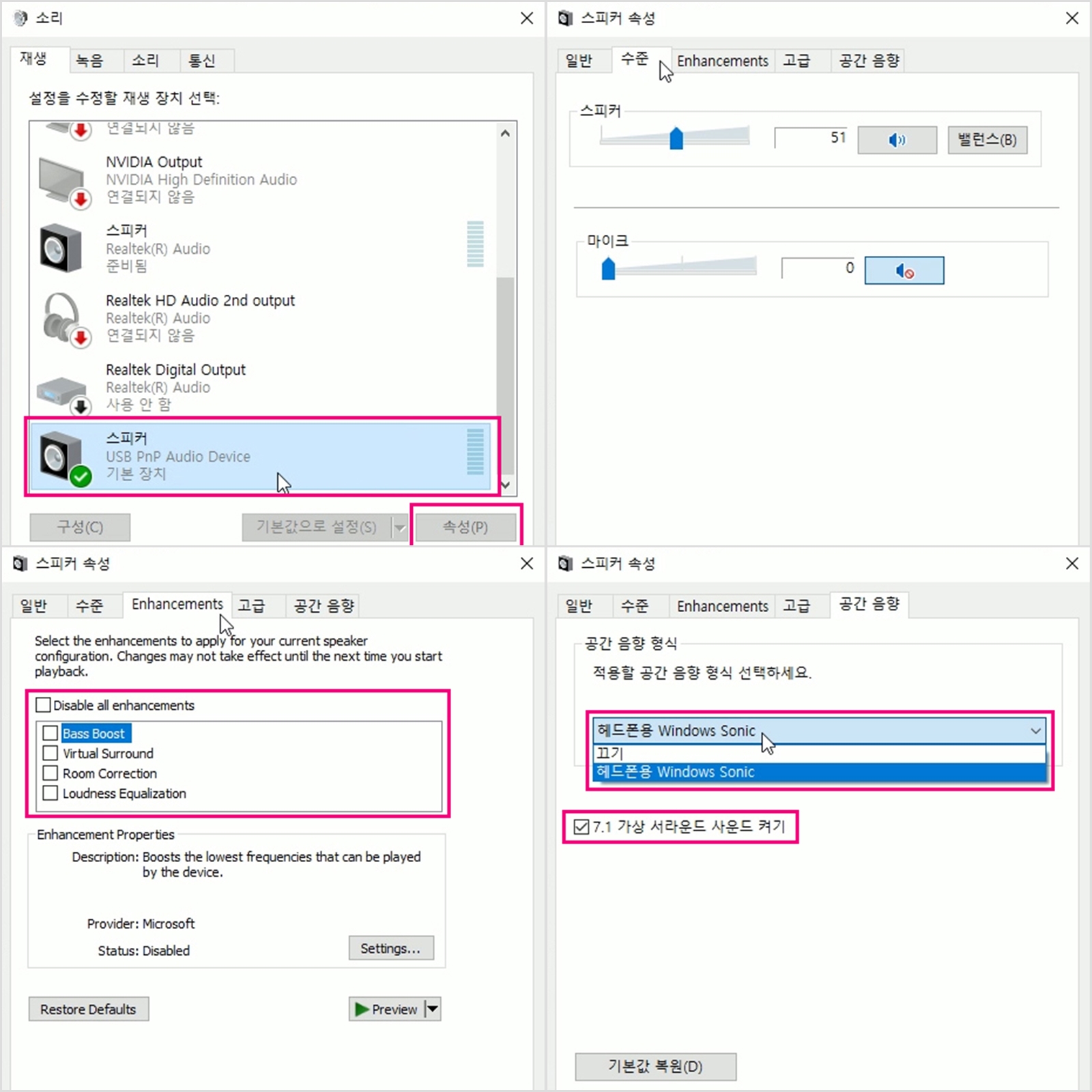 소리

재생 녹음 소리 통신

설정을 수정할 재생 장치 선택:

연결되지 않음

NVIDIA Output
NVIDIA High Definition Audio
연결되지 않음

스피커
Realtek(R) Audio
준비됨

Realtek HD Audio 2nd output
Realtek(R) Audio
연결되지 않음

Realtek Digital Output
Realtek(R) Audio
사용 안 함

스피커
USB PnP Audio Device
기본 장치

구성(C) 기본값으로 설정(S) 속성(P)

스피커 속성

일반 수준 Enhancements 고급 공간 음향

스피커

51

밸런스(B)

마이크

0

스피커 속성

일반 수준 Enhancements 고급 공간 음향

Select the enhancements to apply for your current speaker configuration. Changes may not take effect until the next time you start playback.

Disable all enhancements

Bass Boost
Virtual Surround
Room Correction
Loudness Equalization

Enhancement Properties

Description: Boosts the lowest frequencies that can be played by the device.

Provider: Microsoft

Status: Disabled

Settings...

Restore Defaults

Preview

스피커 속성

일반 수준 Enhancements 고급 공간 음향

공간 음향 형식

적용할 공간 음향 형식 선택하세요.

헤드폰용 Windows Sonic

끄기

헤드폰용 Windows Sonic

7.1 가상 서라운드 사운드 켜기

기본값 복원(D)