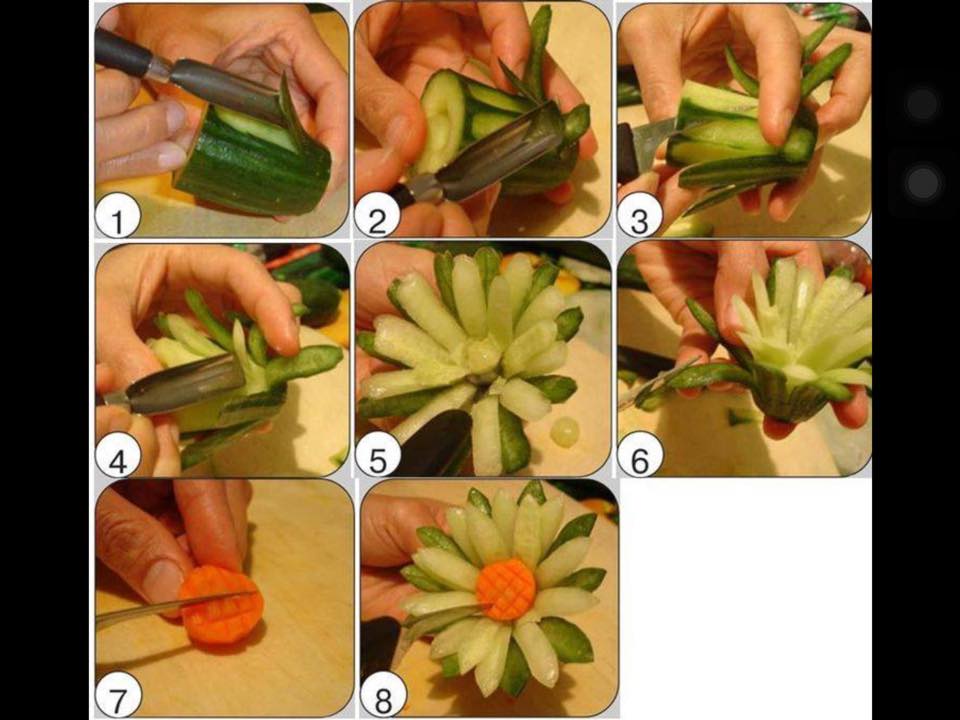 1
2
3
4
5
6
7
8