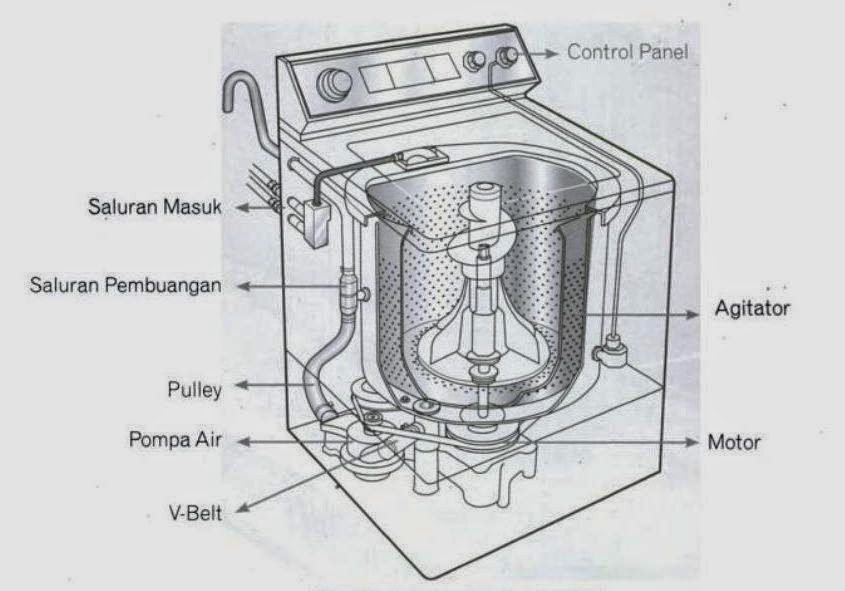 Control Panel

Saluran Masuk

Saluran Pembuangan

Agitator

Pulley

Pompa Air

Motor

V-Belt