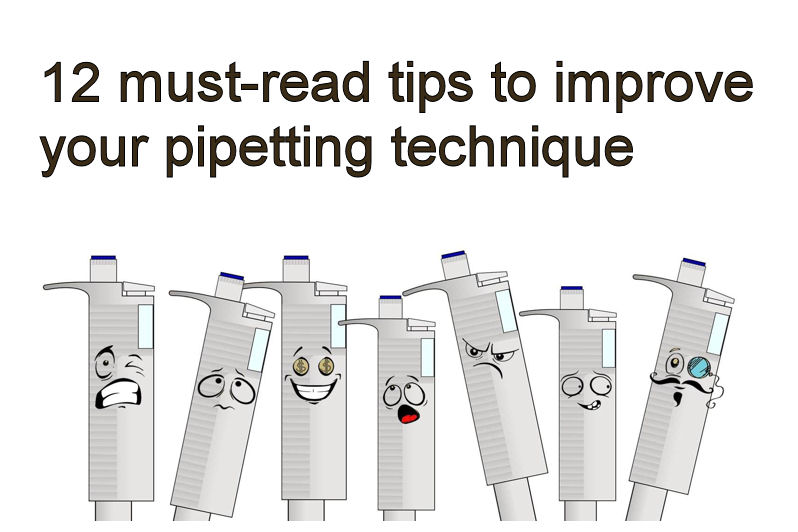 12 must-read tips to improve your pipetting technique