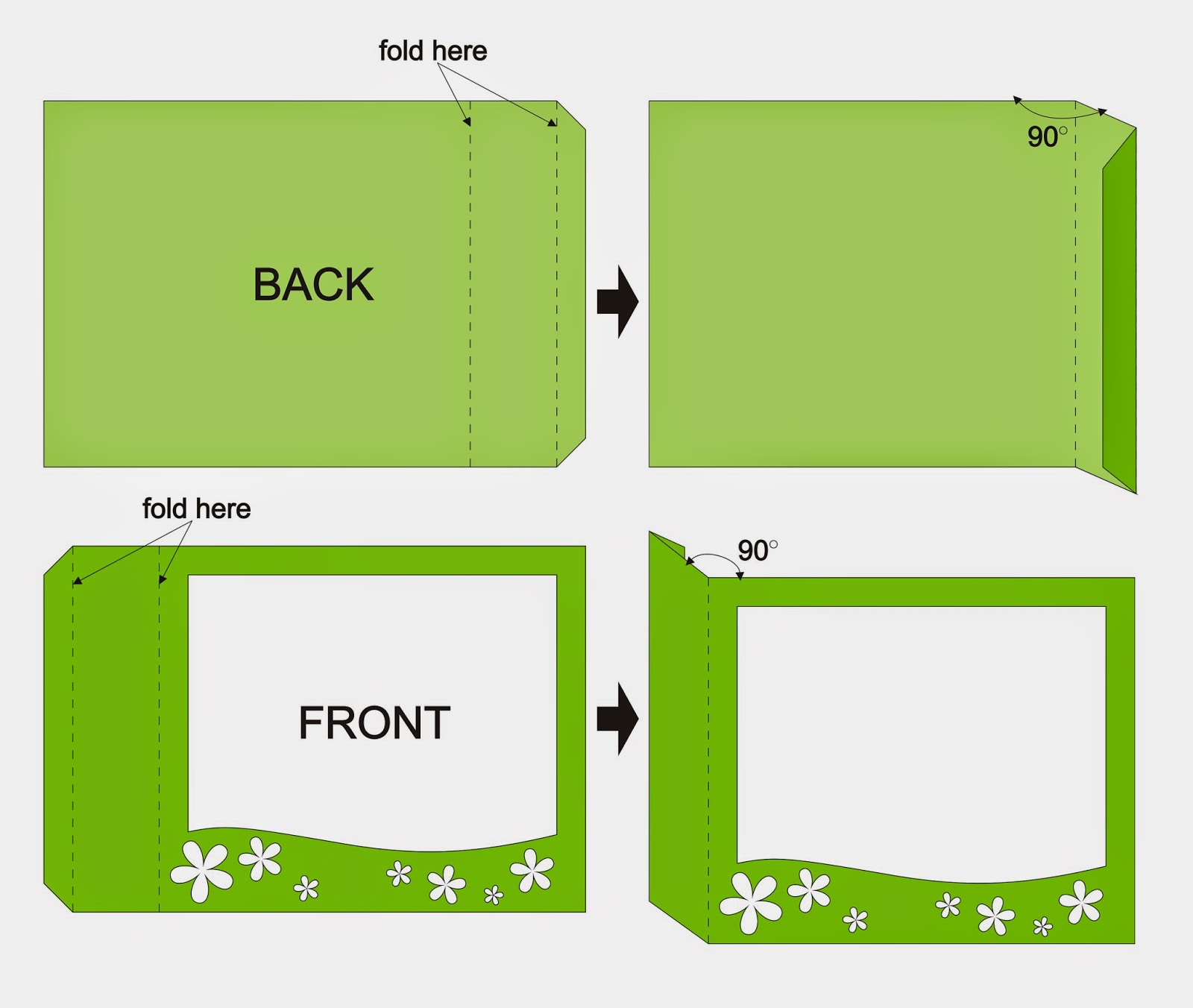 fold here

BACK

$90^\circ$

fold here

FRONT

$90^\circ$