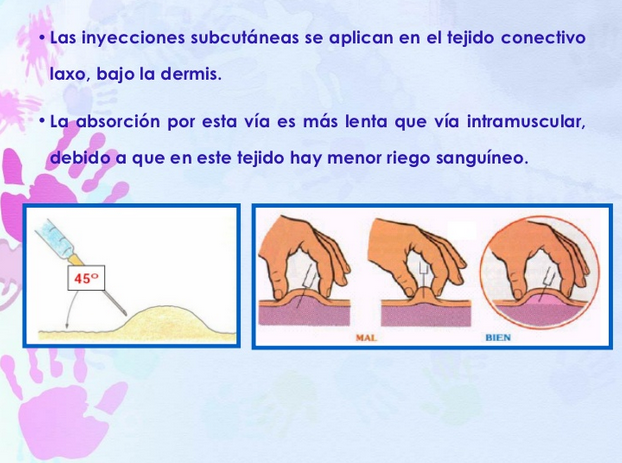 • Las inyecciones subcutáneas se aplican en el tejido conectivo laxo, bajo la dermis.

• La absorción por esta vía es más lenta que vía intramuscular, debido a que en este tejido hay menor riego sanguíneo.

45º

MAL

BIEN