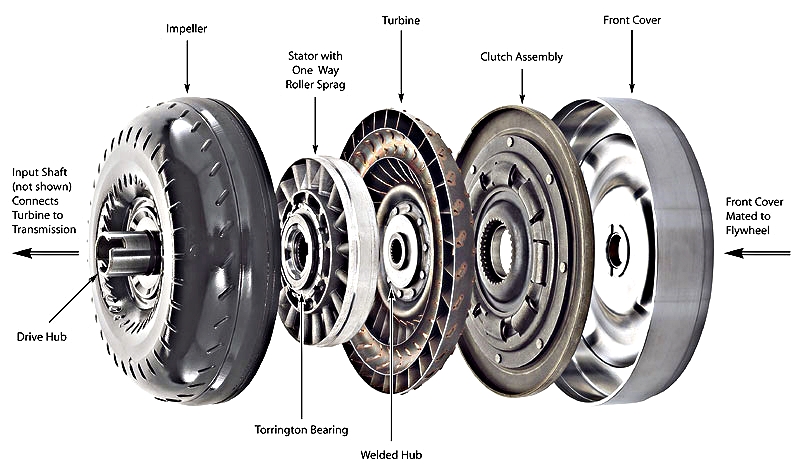 Impeller

Stator with One Way Roller Sprag

Turbine

Clutch Assembly

Front Cover

Input Shaft (not shown) Connects Turbine to Transmission

Front Cover Mated to Flywheel

Drive Hub

Torrington Bearing

Welded Hub