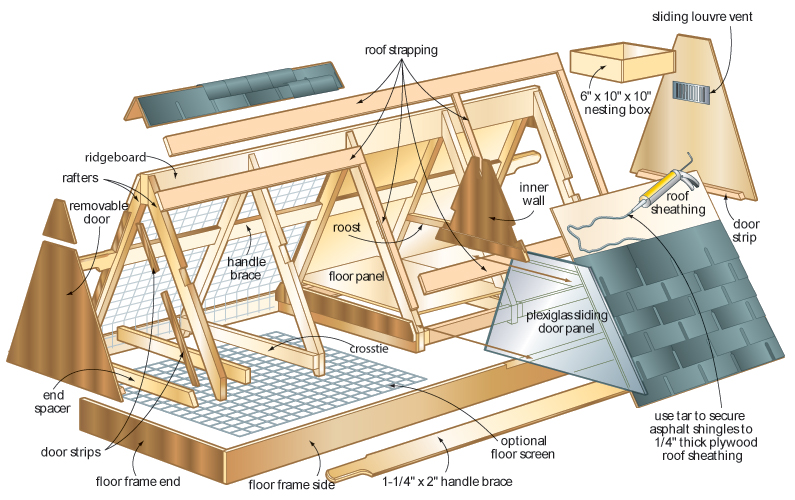 roof strapping

sliding louvre vent

6" x 10" x 10" nesting box

ridgeboard

rafters

removable door

inner wall

roof sheathing

door strip

roost

handle brace

floor panel

plexiglass sliding door panel

crosstie

end spacer

door strips

optional floor screen

use tar to secure asphalt shingles to 1/4" thick plywood roof sheathing

floor frame end

floor frame side

1-1/4" x 2" handle brace