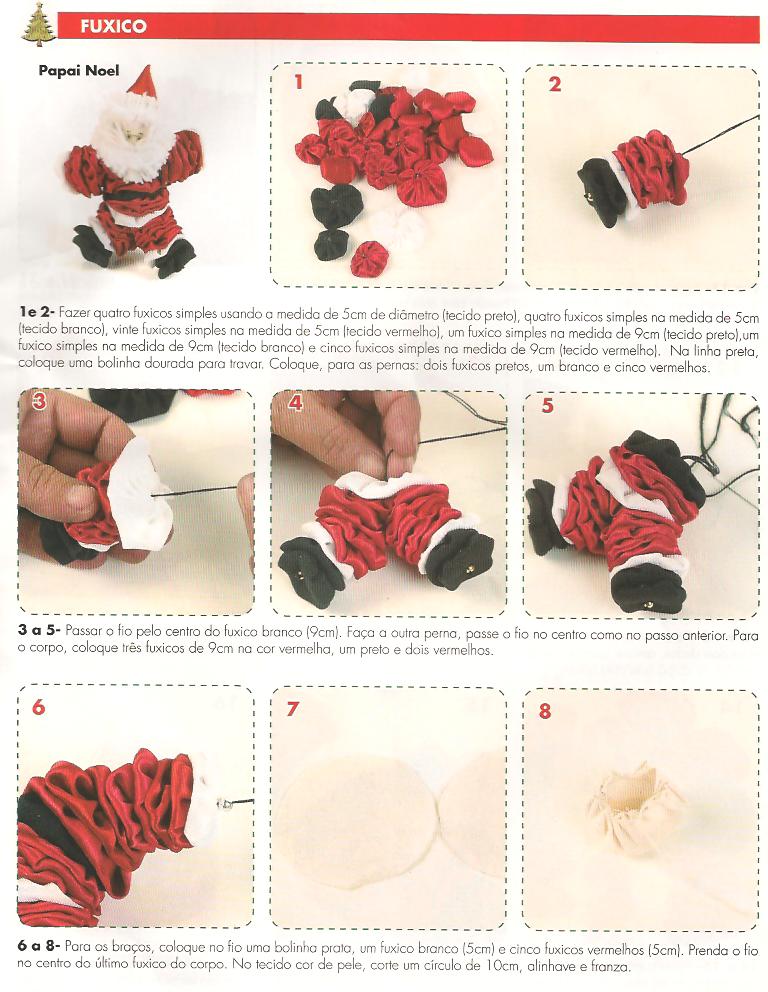 FUXICO

Papai Noel

1

2

1e 2- Fazer quatro fuxicos simples usando a medida de 5cm de diâmetro (tecido preto), quatro fuxicos simples na medida de 5cm (tecido branco), vinte fuxicos simples na medida de 5cm (tecido vermelho), um fuxico simples na medida de 9cm (tecido preto),um fuxico simples na medida de 9cm (tecido branco) e cinco fuxicos simples na medida de 9cm (tecido vermelho). Na linha preta, coloque uma bolinha dourada para travar. Coloque, para as pernas: dois fuxicos pretos, um branco e cinco vermelhos.

3

4

5

3 a 5- Passar o fio pelo centro do fuxico branco (9cm). Faça a outra perna, passe o fio no centro como no passo anterior. Para o corpo, coloque três fuxicos de 9cm na cor vermelha, um preto e dois vermelhos.

6

7

8

6 a 8- Para os braços, coloque no fio uma bolinha prata, um fuxico branco (5cm) e cinco fuxicos vermelhos (5cm). Prenda o fio no centro do último fuxico do corpo. No tecido cor de pele, corte um círculo de 10cm, alinhave e franza.