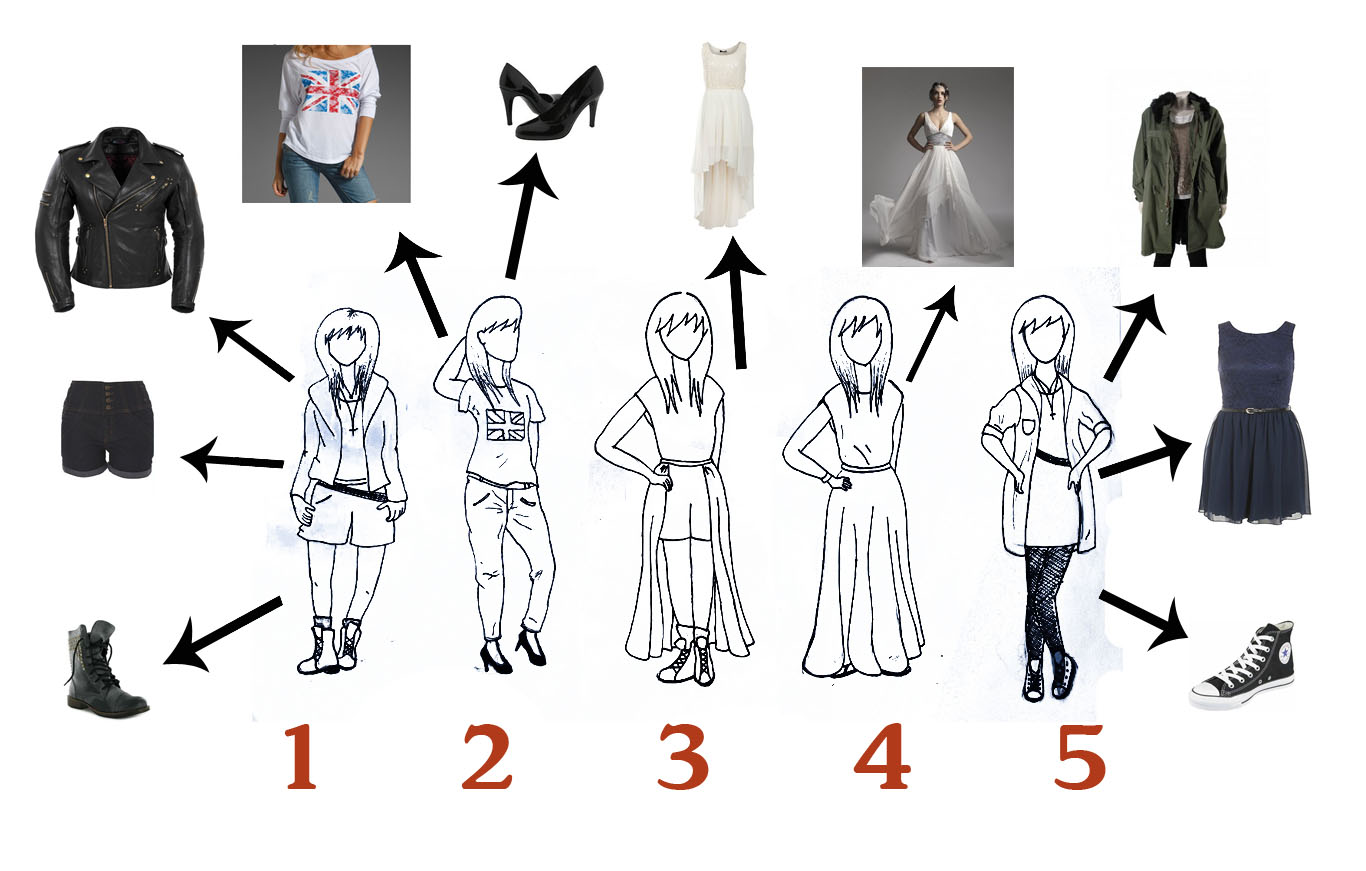 1 2 3 4 5