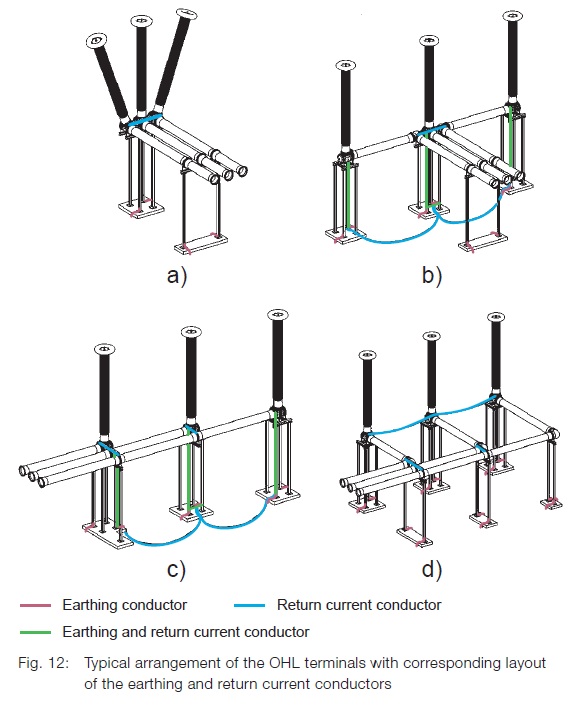 a)

b)

c)

d)

Earthing conductor

Return current conductor

Earthing and return current conductor

Fig. 12: Typical arrangement of the OHL terminals with corresponding layout of the earthing and return current conductors