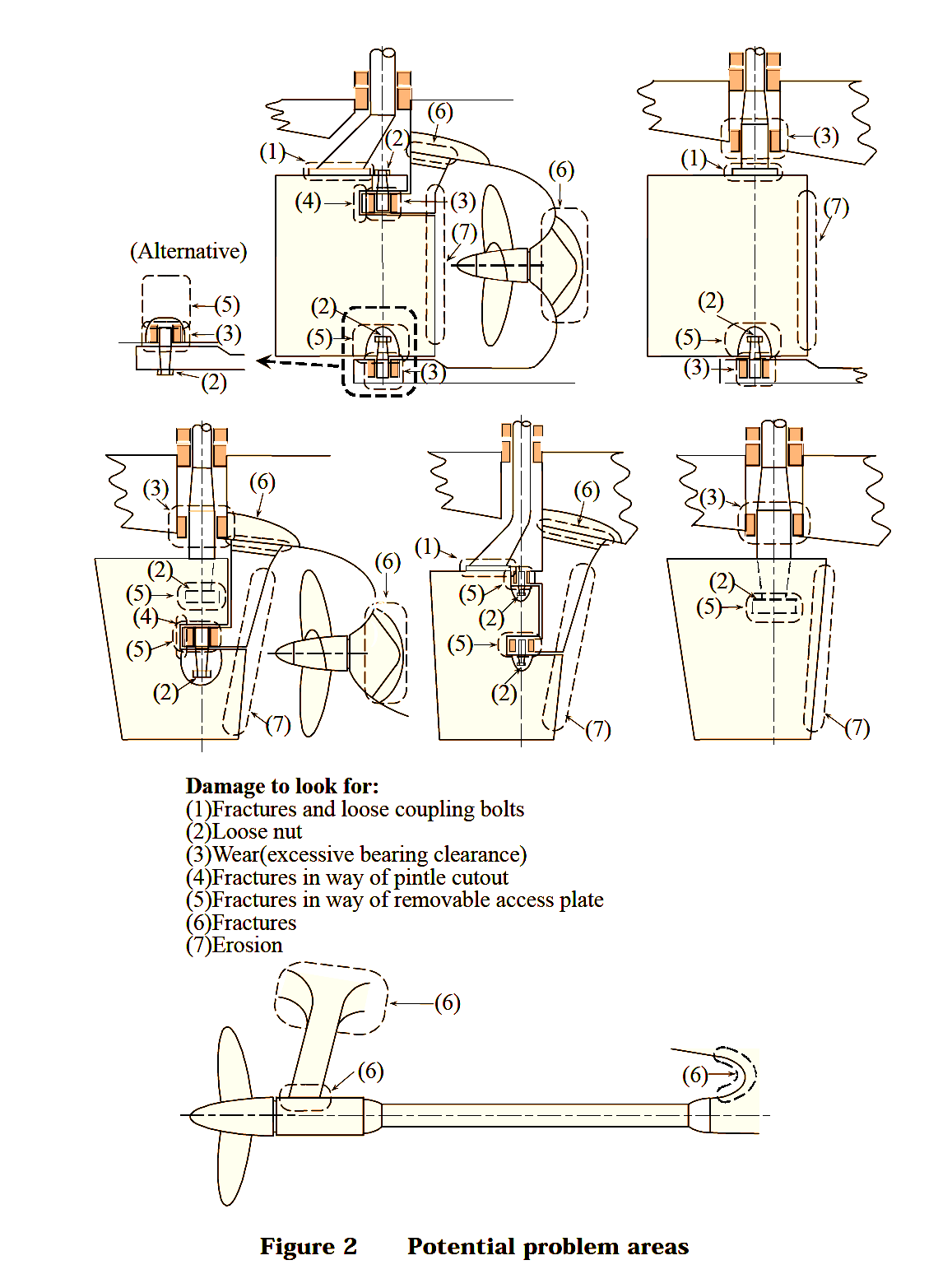 (6)
(1)
(2)
(6)
(4)
(3)
(7)
(Alternative)
(5)
(3)
(2)
(2)
(5)
(3)

(3)
(1)
(7)
(2)
(5)
(3)

(3)
(6)
(2)
(5)
(4)
(5)
(2)
(6)
(7)

(6)
(1)
(5)
(2)
(5)
(2)
(7)

(3)
(2)
(5)
(7)

Damage to look for:
(1)Fractures and loose coupling bolts
(2)Loose nut
(3)Wear(excessive bearing clearance)
(4)Fractures in way of pintle cutout
(5)Fractures in way of removable access plate
(6)Fractures
(7)Erosion

(6)
(6)
(6)

Figure 2 Potential problem areas