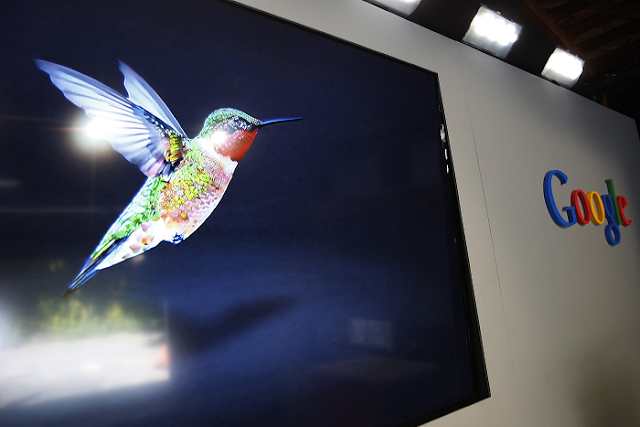 Google