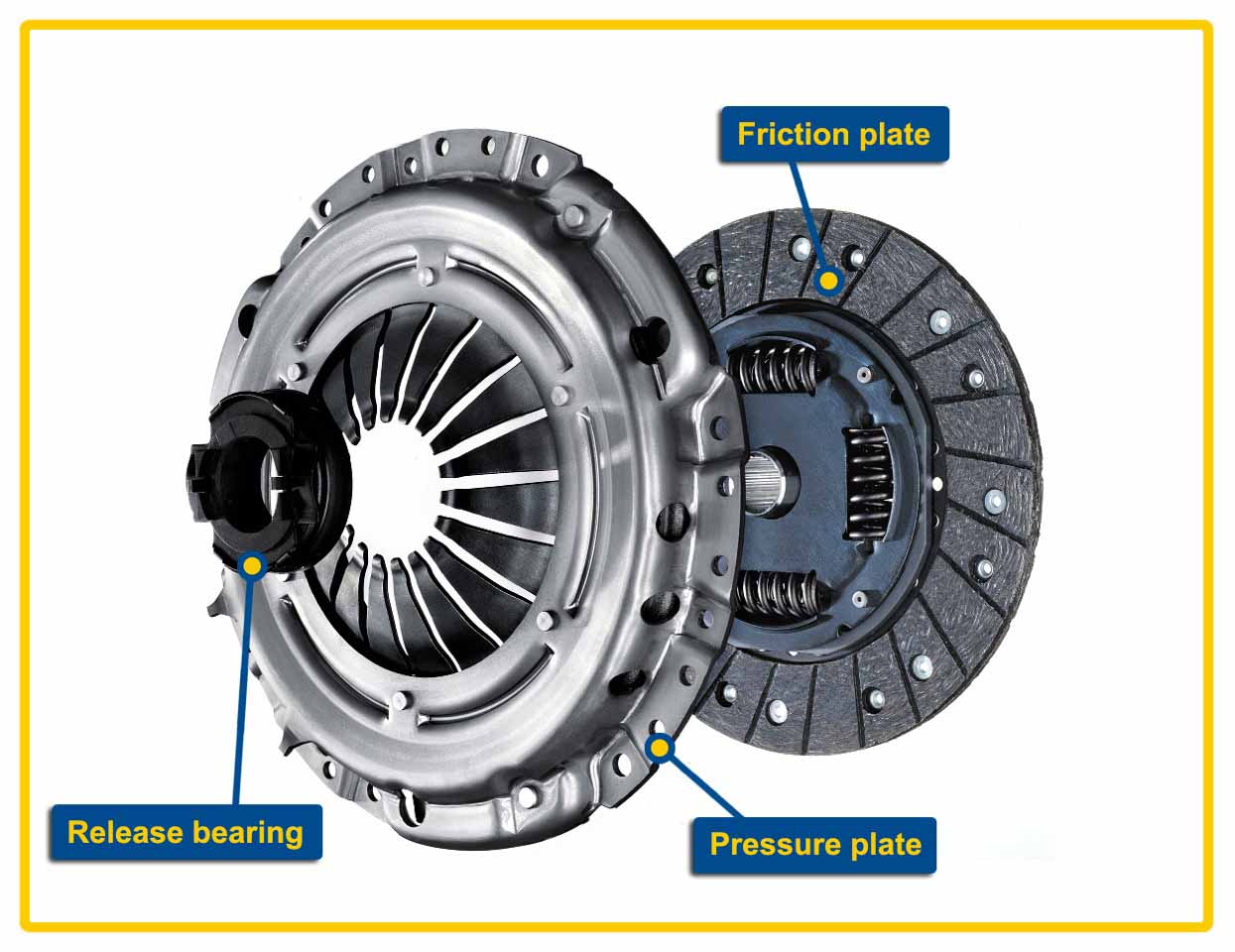 Friction plate

Release bearing

Pressure plate