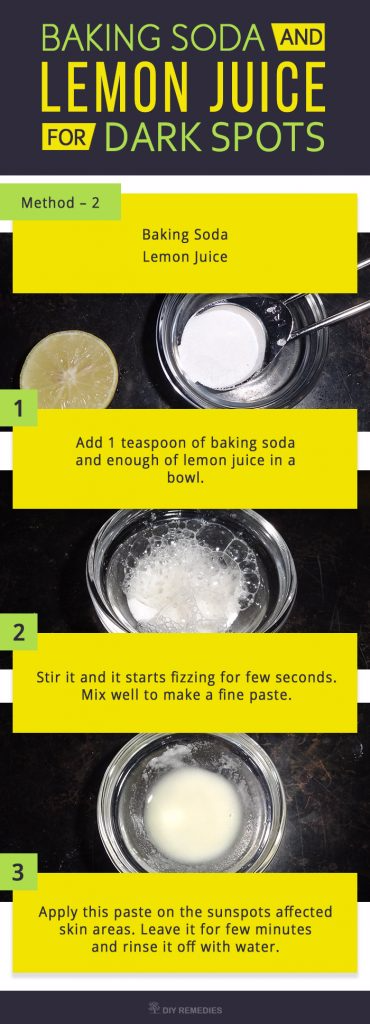 BAKING SODA AND LEMON JUICE FOR DARK SPOTS

Method – 2

Baking Soda
Lemon Juice

1

Add 1 teaspoon of baking soda and enough of lemon juice in a bowl.

2

Stir it and it starts fizzing for few seconds. Mix well to make a fine paste.

3

Apply this paste on the sunspots affected skin areas. Leave it for few minutes and rinse it off with water.

DIY REMEDIES