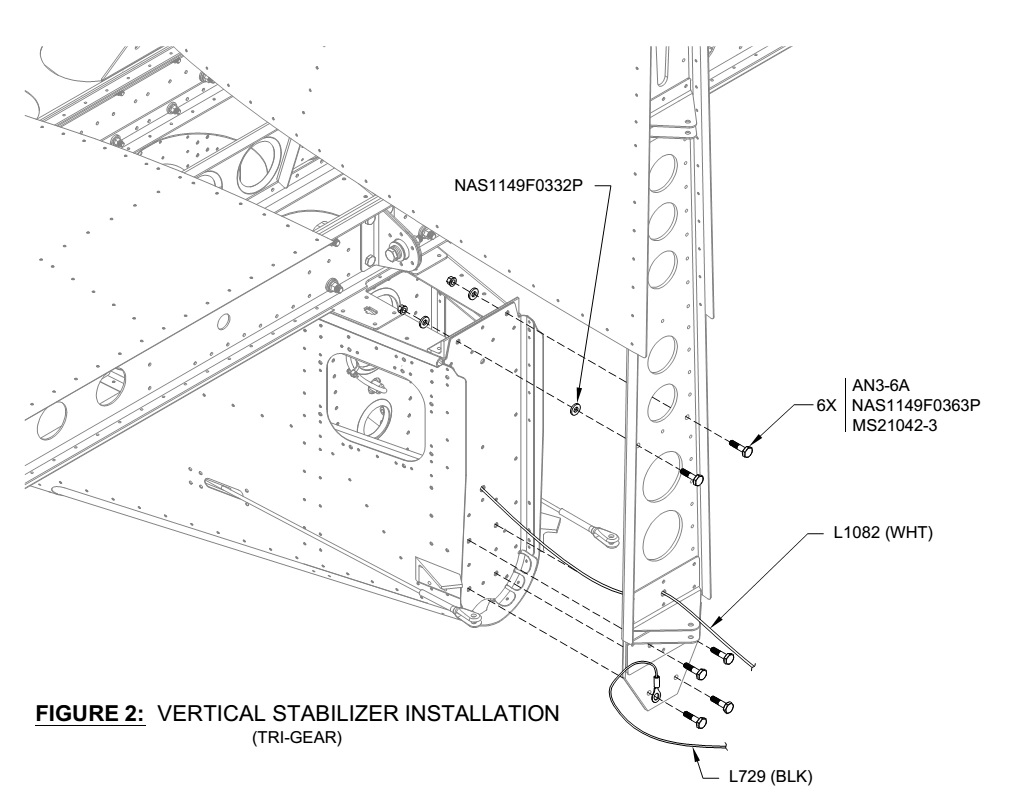 NAS1149F0332P

6X AN3-6A
NAS1149F0363P
MS21042-3

L1082 (WHT)

FIGURE 2: VERTICAL STABILIZER INSTALLATION
(TRI-GEAR)

L729 (BLK)