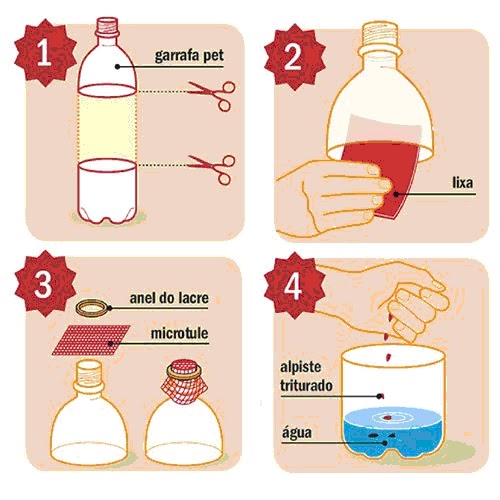 1
garrafa pet

2
lixa

3
anel do lacre
microtule

4
alpiste triturado
água