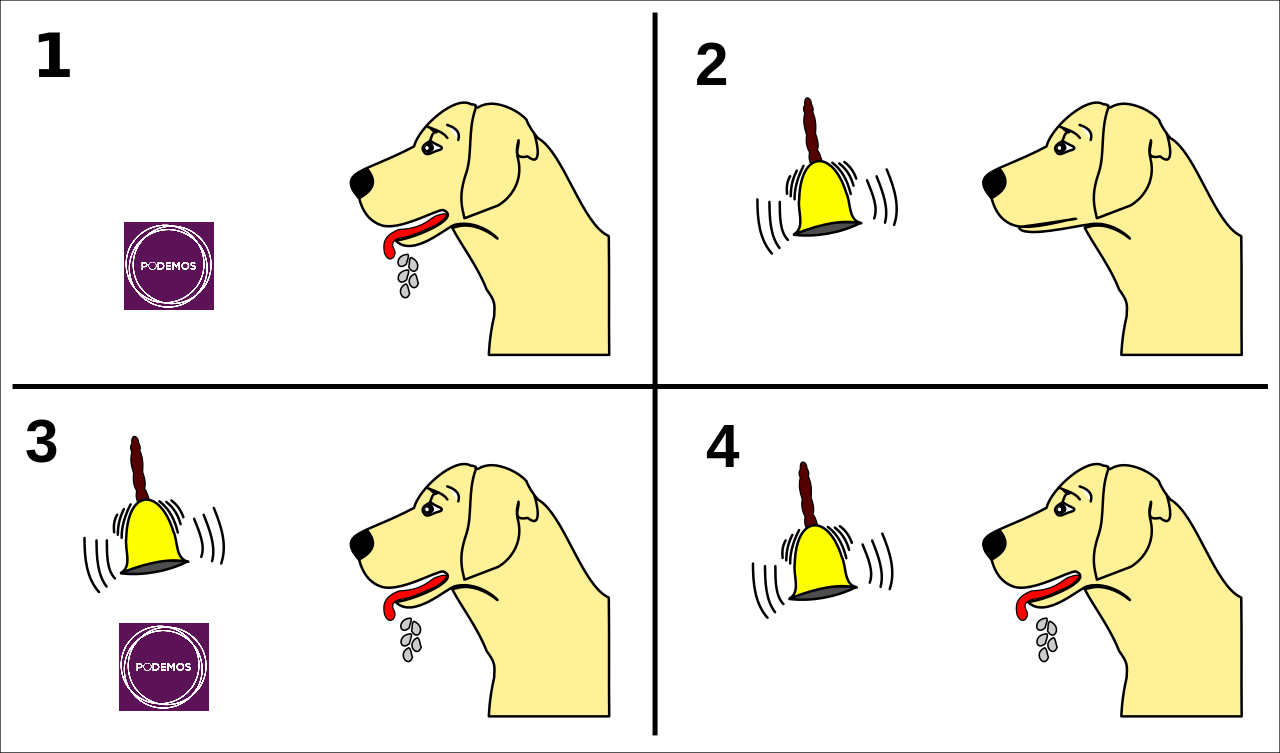 1

PODEMOS

2

3

PODEMOS

4