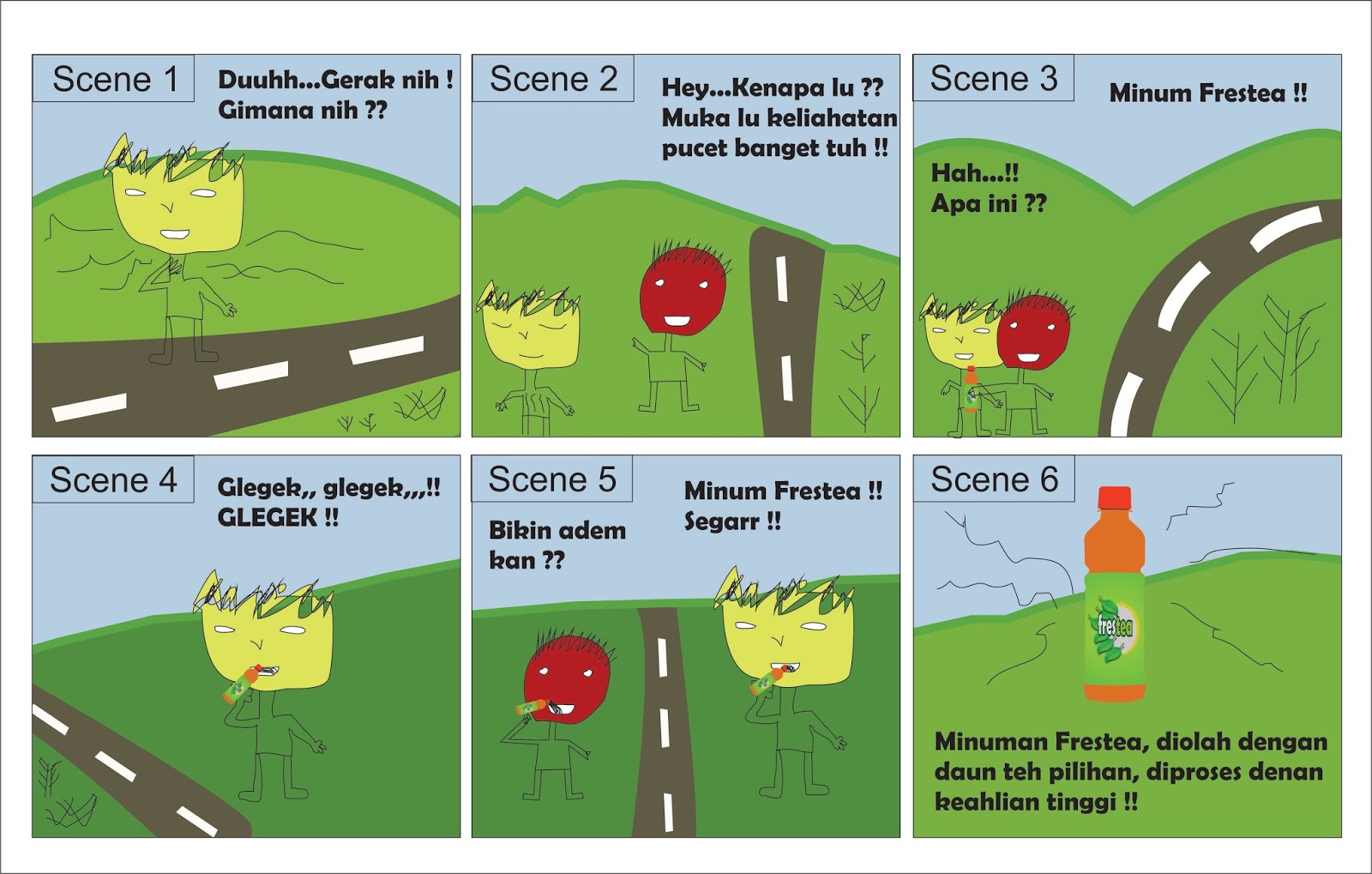 Scene 1

Duuhh...Gerak nih ! Gimana nih ??

Scene 2

Hey...Kenapa lu ?? Muka lu keliahatan pucet banget tuh !!

Scene 3

Minum Frestea !!

Hah...!! Apa ini ??

Scene 4

Glegek,, glegek,,,!! GLEGEK !!

Scene 5

Bikin adem kan ??

Minum Frestea !! Segarr !!

Scene 6

frestea

Minuman Frestea, diolah dengan daun teh pilihan, diproses denan keahlian tinggi !!