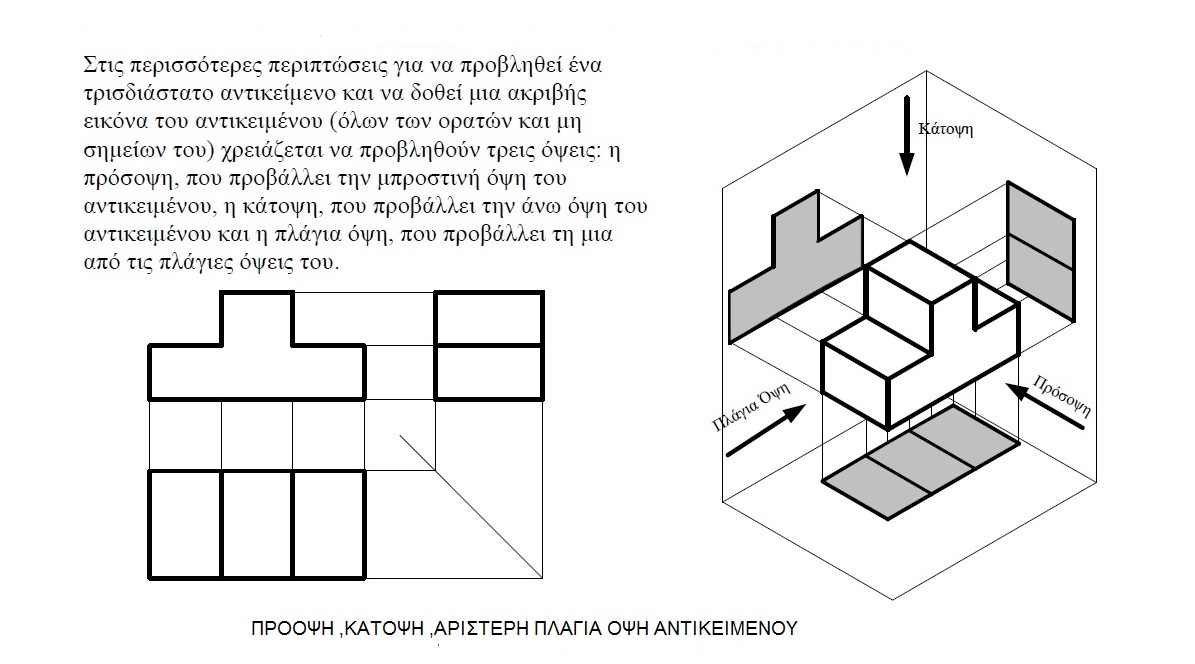 Στις περισσότερες περιπτώσεις για να προβληθεί ένα τρισδιάστατο αντικείμενο και να δοθεί μια ακριβής εικόνα του αντικειμένου (όλων των ορατών και μη σημείων του) χρειάζεται να προβληθούν τρεις όψεις: η πρόσοψη, που προβάλλει την μπροστινή όψη του αντικειμένου, η κάτοψη, που προβάλλει την άνω όψη του αντικειμένου και η πλάγια όψη, που προβάλλει τη μια από τις πλάγιες όψεις του.

Κάτοψη

Πλάγια Όψη

Πρόσοψη

ΠΡΟΟΨΗ ,ΚΑΤΟΨΗ ,ΑΡΙΣΤΕΡΗ ΠΛΑΓΙΑ ΟΨΗ ΑΝΤΙΚΕΙΜΕΝΟΥ