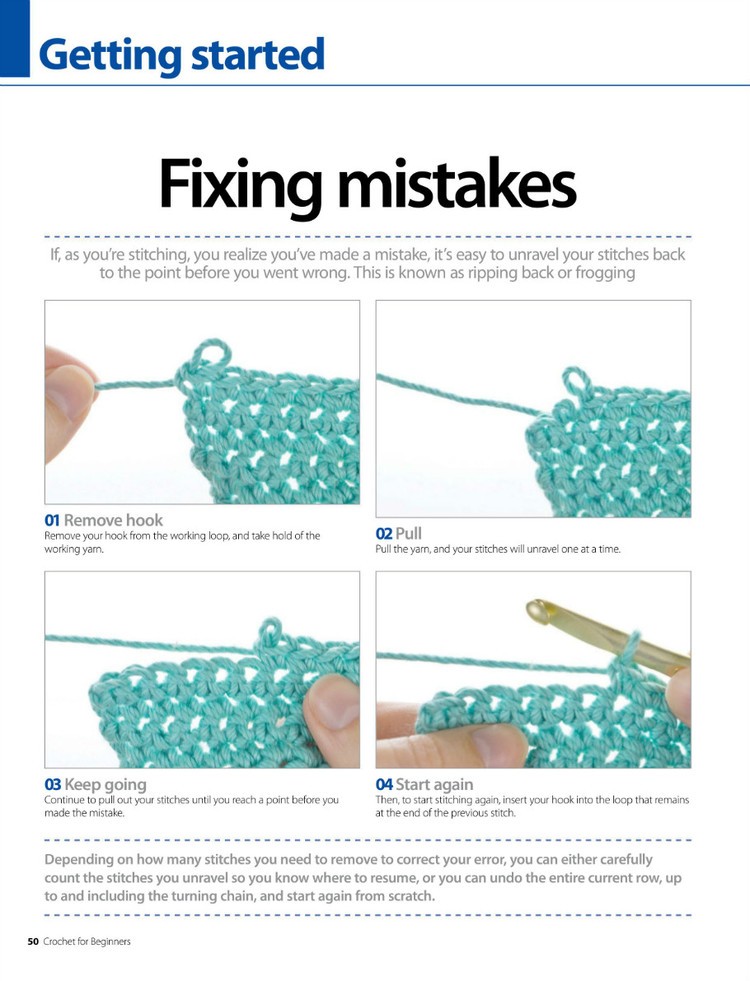 Getting started

Fixing mistakes

If, as you're stitching, you realize you've made a mistake, it's easy to unravel your stitches back to the point before you went wrong. This is known as ripping back or frogging

01 Remove hook
Remove your hook from the working loop, and take hold of the working yarn.

02 Pull
Pull the yarn, and your stitches will unravel one at a time.

03 Keep going
Continue to pull out your stitches until you reach a point before you made the mistake.

04 Start again
Then, to start stitching again, insert your hook into the loop that remains at the end of the previous stitch.

Depending on how many stitches you need to remove to correct your error, you can either carefully count the stitches you unravel so you know where to resume, or you can undo the entire current row, up to and including the turning chain, and start again from scratch.

50 Crochet for Beginners