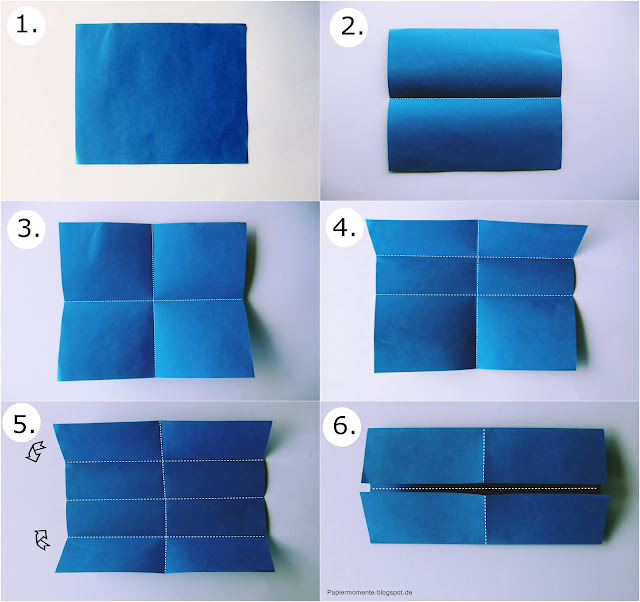 1.

2.

3.

4.

5.

6.

Papiermomente.blogspot.de