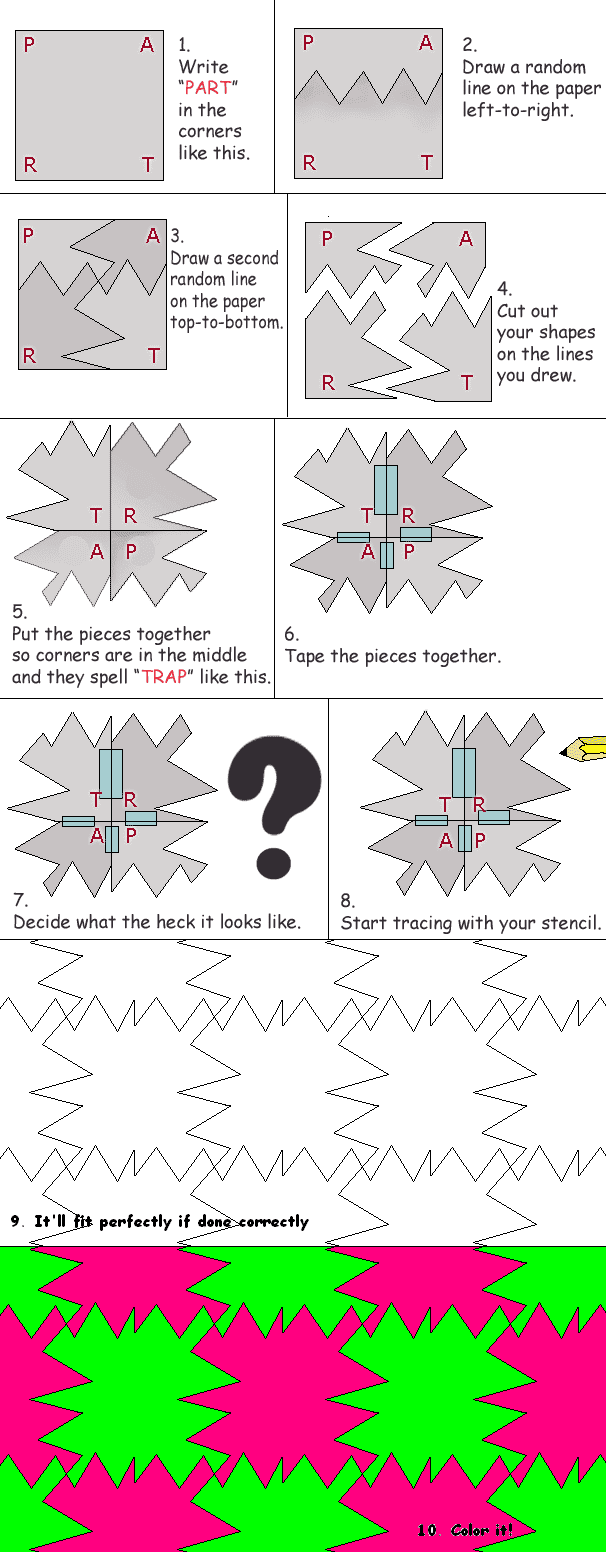 P A R T

1. Write "PART" in the corners like this.

P A R T

2. Draw a random line on the paper left-to-right.

P A R T

3. Draw a second random line on the paper top-to-bottom.

P A R T

4. Cut out your shapes on the lines you drew.

T R A P

5. Put the pieces together so corners are in the middle and they spell "TRAP" like this.

T R A P

6. Tape the pieces together.

T R A P

?

7. Decide what the heck it looks like.

T R A P

8. Start tracing with your stencil.

9. It'll fit perfectly if done correctly

10. Color it!