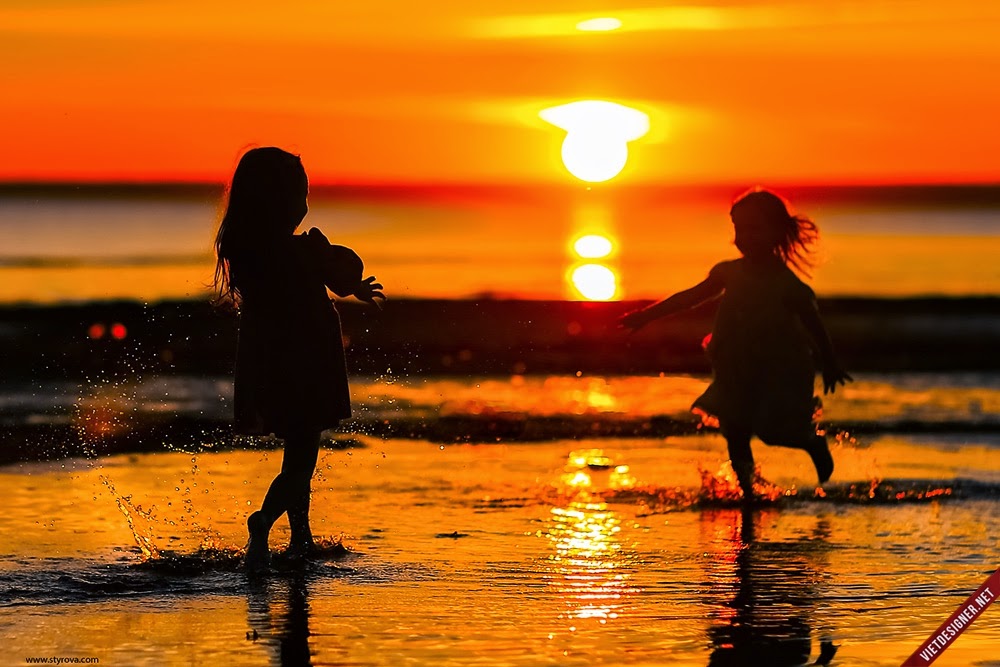 www.styrova.com

VIETDESIGNER.NET