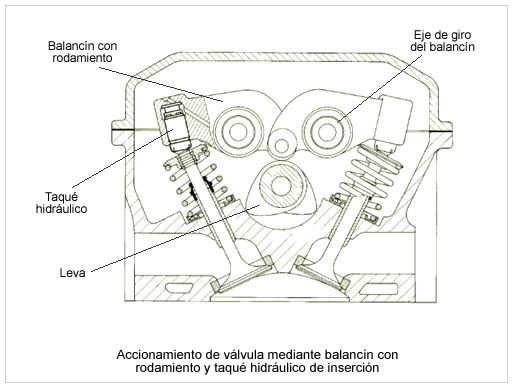 Balancín con rodamiento

Eje de giro del balancín

Taqué hidráulico

Leva

Accionamiento de válvula mediante balancín con rodamiento y taqué hidráulico de inserción