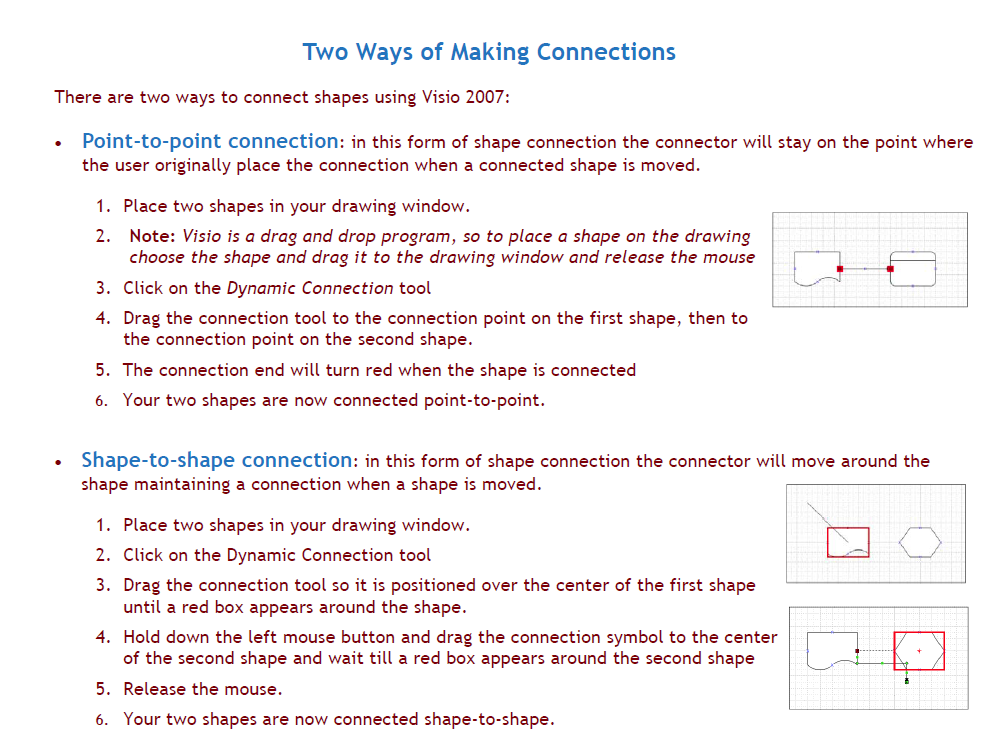 Two Ways of Making Connections

There are two ways to connect shapes using Visio 2007:

• Point-to-point connection: in this form of shape connection the connector will stay on the point where the user originally place the connection when a connected shape is moved.

1. Place two shapes in your drawing window.
2. Note: Visio is a drag and drop program, so to place a shape on the drawing choose the shape and drag it to the drawing window and release the mouse
3. Click on the Dynamic Connection tool
4. Drag the connection tool to the connection point on the first shape, then to the connection point on the second shape.
5. The connection end will turn red when the shape is connected
6. Your two shapes are now connected point-to-point.

• Shape-to-shape connection: in this form of shape connection the connector will move around the shape maintaining a connection when a shape is moved.

1. Place two shapes in your drawing window.
2. Click on the Dynamic Connection tool
3. Drag the connection tool so it is positioned over the center of the first shape until a red box appears around the shape.
4. Hold down the left mouse button and drag the connection symbol to the center of the second shape and wait till a red box appears around the second shape
5. Release the mouse.
6. Your two shapes are now connected shape-to-shape.