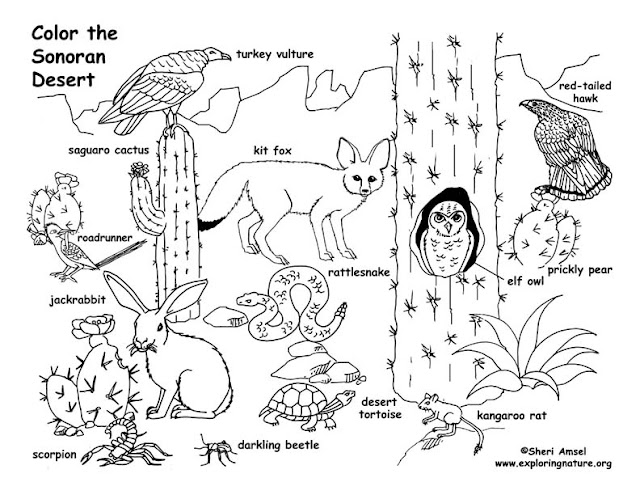 Color the Sonoran Desert

turkey vulture

red-tailed hawk

saguaro cactus

kit fox

roadrunner

rattlesnake

elf owl

prickly pear

jackrabbit

desert tortoise

kangaroo rat

scorpion

darkling beetle

©Sheri Amsel
www.exploringnature.org