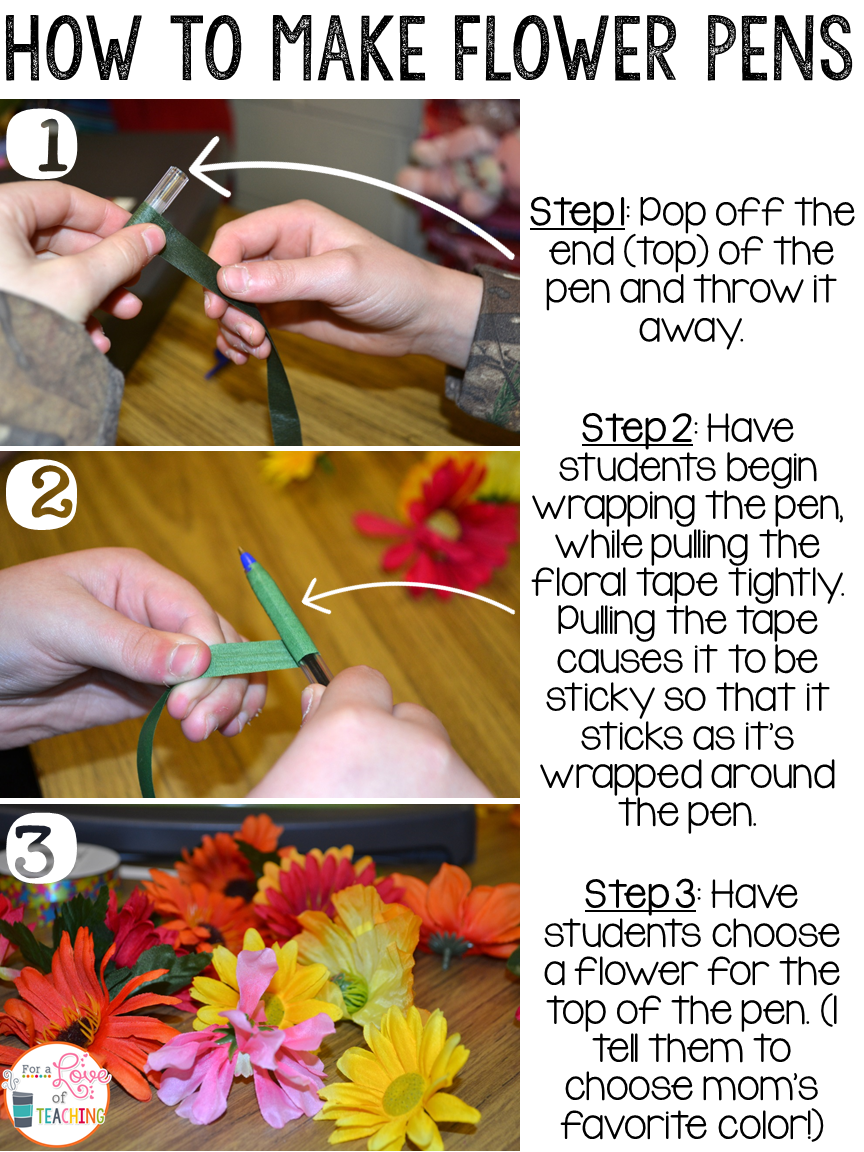 HOW TO MAKE FLOWER PENS

1

Step 1: Pop off the end (top) of the pen and throw it away.

2

Step 2: Have students begin wrapping the pen, while pulling the floral tape tightly. Pulling the tape causes it to be sticky so that it sticks as it's wrapped around the pen.

3

Step 3: Have students choose a flower for the top of the pen. (I tell them to choose mom's favorite color!)

For a Love of TEACHING