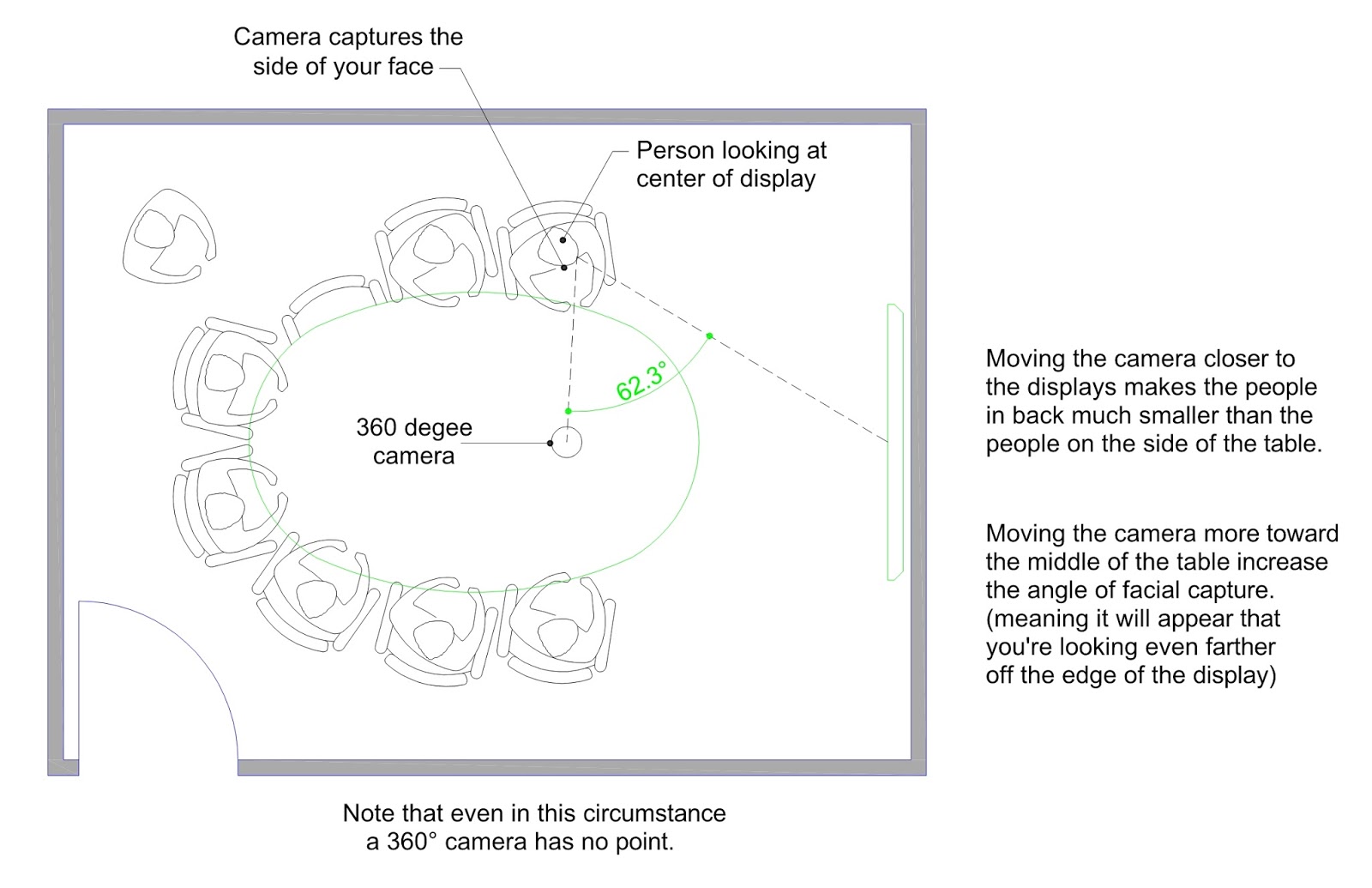 Camera captures the side of your face

Person looking at center of display

62.3°

360 degee camera

Moving the camera closer to the displays makes the people in back much smaller than the people on the side of the table.

Moving the camera more toward the middle of the table increase the angle of facial capture. (meaning it will appear that you're looking even farther off the edge of the display)

Note that even in this circumstance a 360° camera has no point.