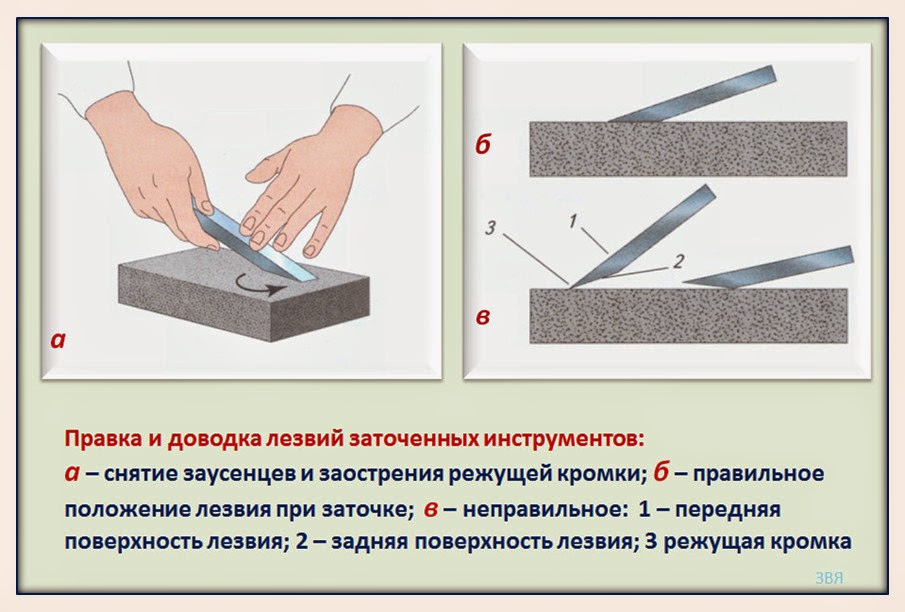 а

б

3

1

2

в

Правка и доводка лезвий заточенных инструментов:
а – снятие заусенцев и заострения режущей кромки; б – правильное положение лезвия при заточке; в – неправильное: 1 – передняя поверхность лезвия; 2 – задняя поверхность лезвия; 3 режущая кромка

ЗВЯ