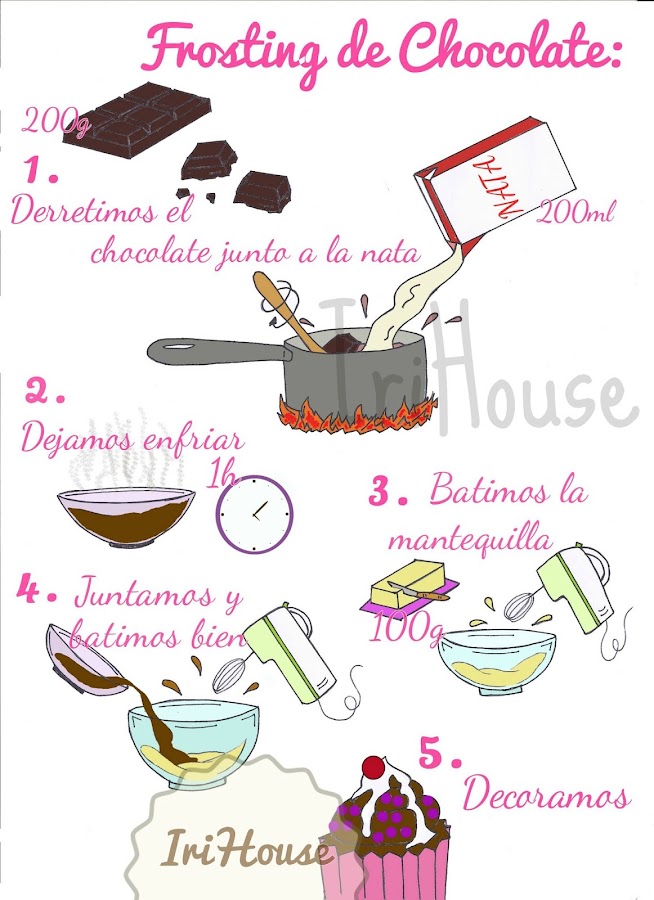 Frosting de Chocolate:

200g

1. Derretimos el chocolate junto a la nata

NATA

200ml

IriHouse

2. Dejamos enfriar

1h

3. Batimos la mantequilla

100g

4. Juntamos y batimos bien

5. Decoramos

IriHouse