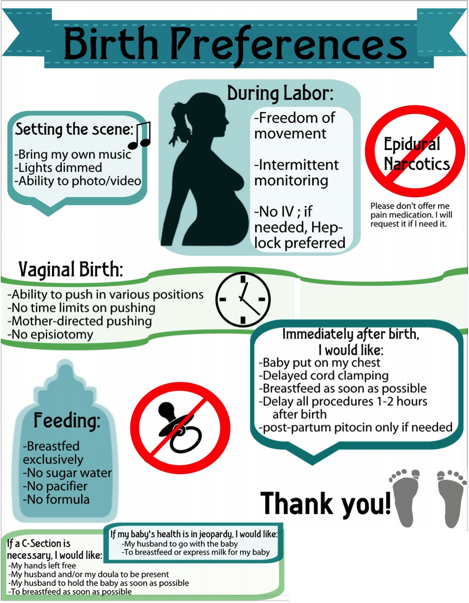 Birth Preferences

Setting the scene:
-Bring my own music
-Lights dimmed
-Ability to photo/video

During Labor:
-Freedom of movement
-Intermittent monitoring
-No IV ; if needed, Hep-lock preferred

Epidural
Narcotics

Please don't offer me pain medication. I will request it if I need it.

Vaginal Birth:
-Ability to push in various positions
-No time limits on pushing
-Mother-directed pushing
-No episiotomy

Immediately after birth, I would like:
-Baby put on my chest
-Delayed cord clamping
-Breastfeed as soon as possible
-Delay all procedures 1-2 hours after birth
-post-partum pitocin only if needed

Feeding:
-Breastfed exclusively
-No sugar water
-No pacifier
-No formula

Thank you!

If my baby's health is in jeopardy, I would like:
-My husband to go with the baby
-To breastfeed or express milk for my baby

If a C-Section is necessary, I would like:
-My hands left free
-My husband and/or my doula to be present
-My husband to hold the baby as soon as possible
-To breastfeed as soon as possible