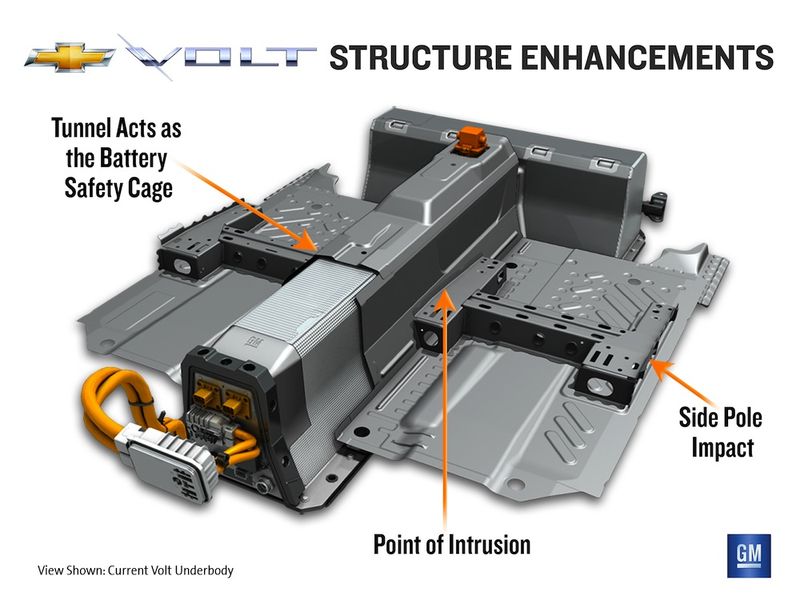 VOLT STRUCTURE ENHANCEMENTS

Tunnel Acts as the Battery Safety Cage

Side Pole Impact

Point of Intrusion

View Shown: Current Volt Underbody

GM