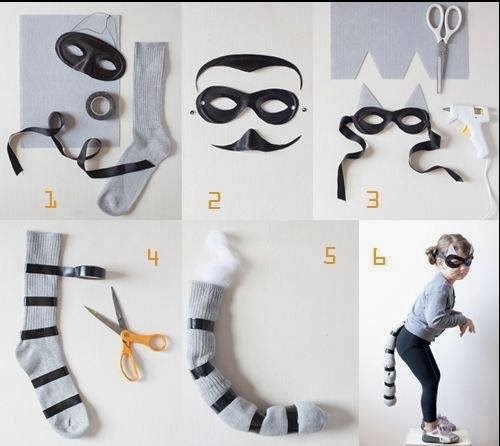 1

2

3

4

5

6