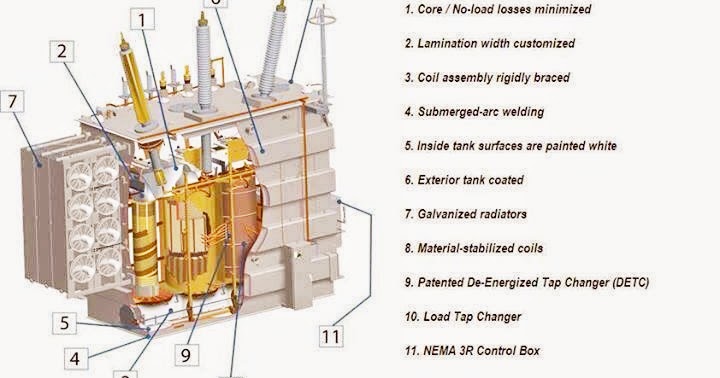 6

1

2

7

5

4

9

11

1. Core / No-load losses minimized

2. Lamination width customized

3. Coil assembly rigidly braced

4. Submerged-arc welding

5. Inside tank surfaces are painted white

6. Exterior tank coated

7. Galvanized radiators

8. Material-stabilized coils

9. Patented De-Energized Tap Changer (DETC)

10. Load Tap Changer

11. NEMA 3R Control Box