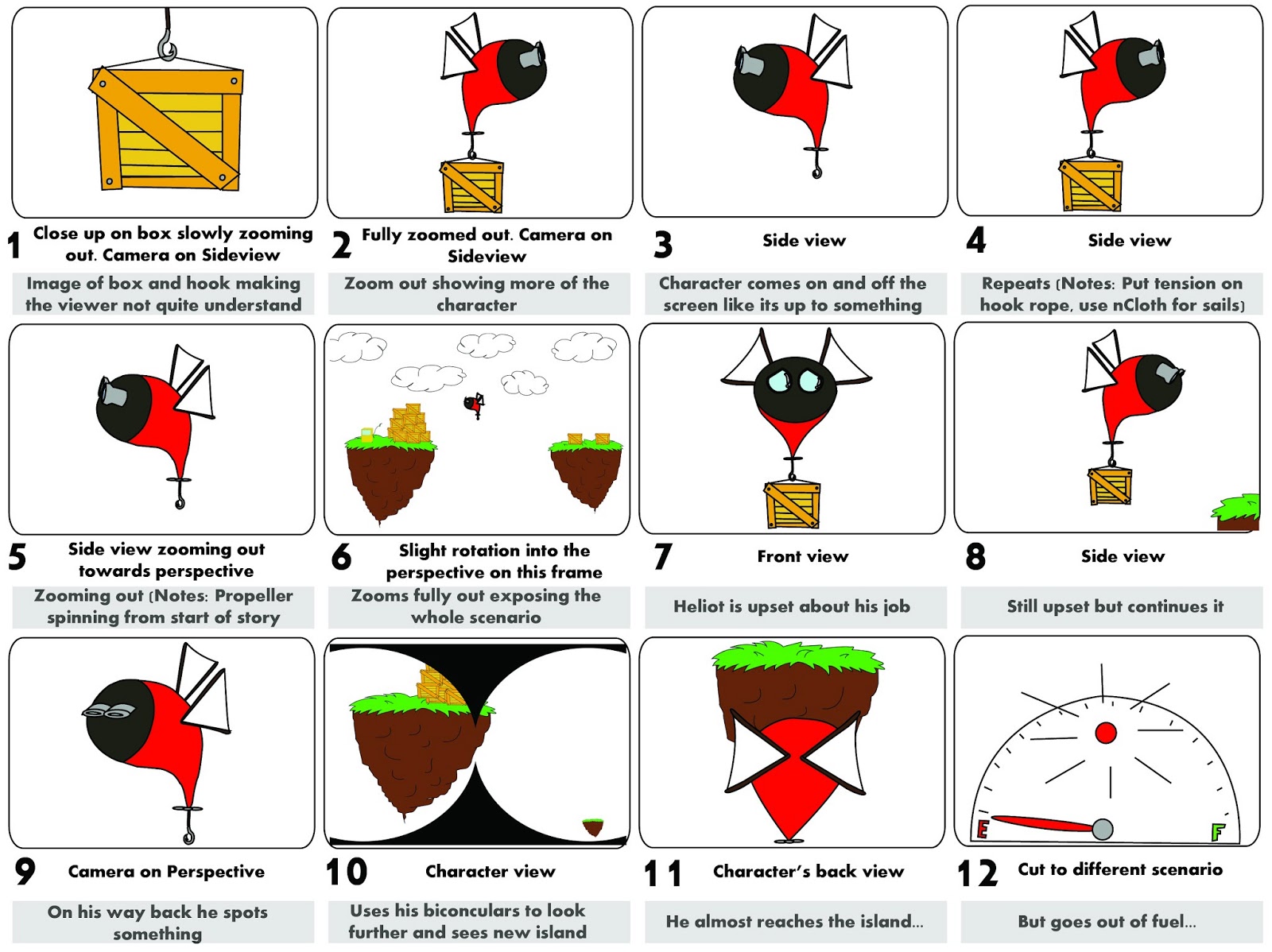 1 Close up on box slowly zooming out. Camera on Sideview

Image of box and hook making the viewer not quite understand

2 Fully zoomed out. Camera on Sideview

Zoom out showing more of the character

3 Side view

Character comes on and off the screen like its up to something

4 Side view

Repeats (Notes: Put tension on hook rope, use nCloth for sails)

5 Side view zooming out towards perspective

Zooming out (Notes: Propeller spinning from start of story

6 Slight rotation into the perspective on this frame

Zooms fully out exposing the whole scenario

7 Front view

Heliot is upset about his job

8 Side view

Still upset but continues it

9 Camera on Perspective

On his way back he spots something

10 Character view

Uses his biconculars to look further and sees new island

11 Character's back view

He almost reaches the island...

E F

12 Cut to different scenario

But goes out of fuel...