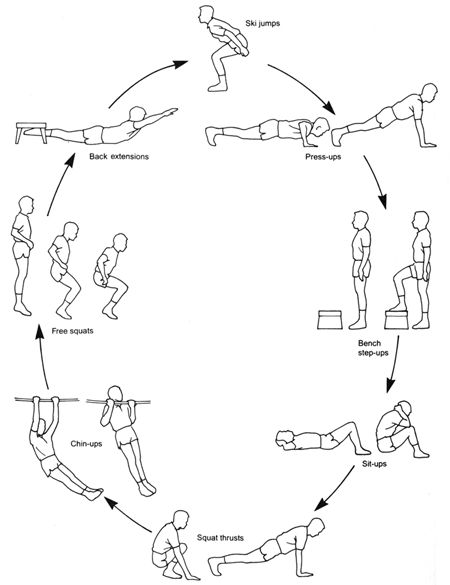 Ski jumps

Press-ups

Bench step-ups

Sit-ups

Squat thrusts

Chin-ups

Free squats

Back extensions