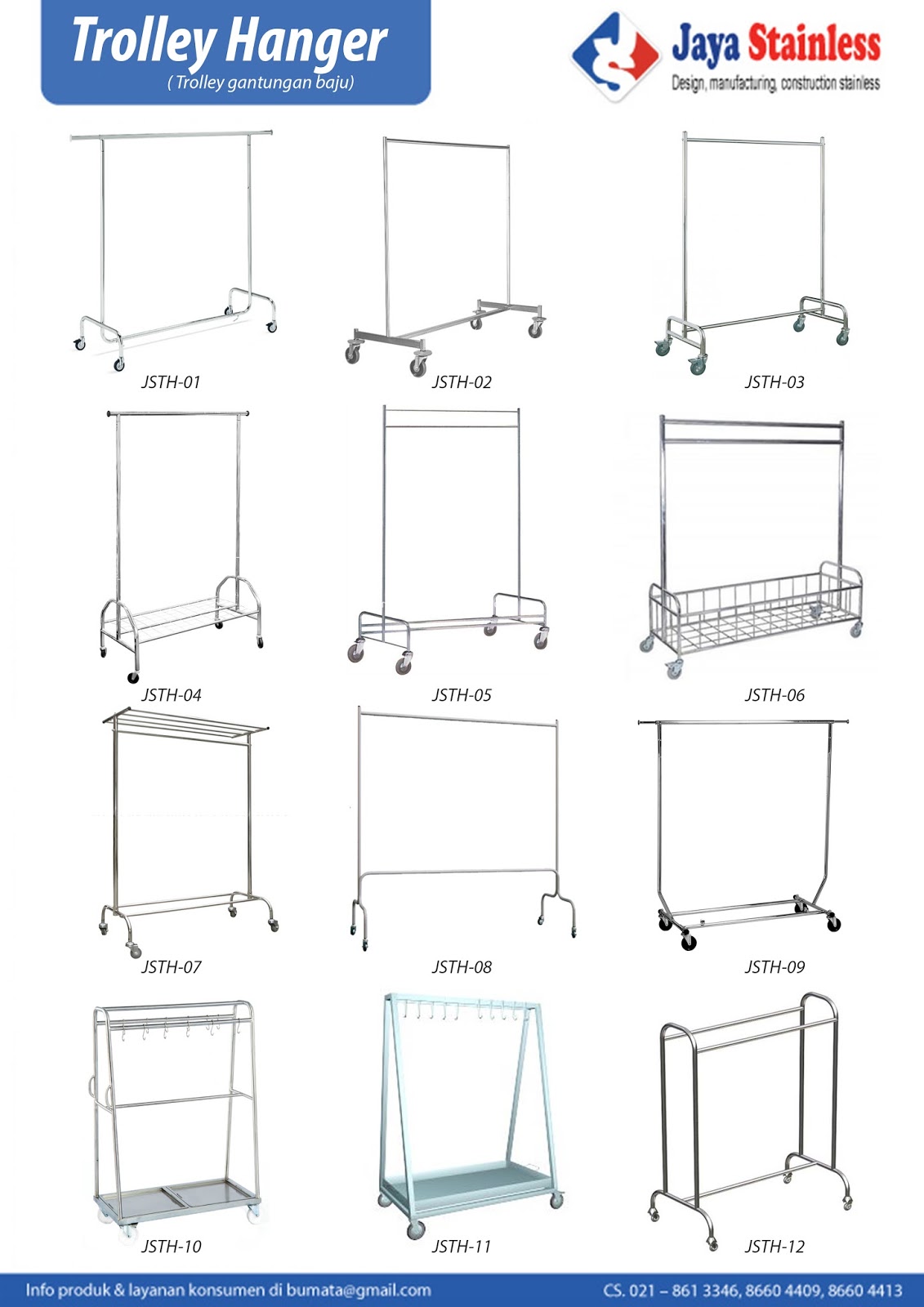 Trolley Hanger
( Trolley gantungan baju)

Jaya Stainless
Design, manufacturing, construction stainless

JSTH-01

JSTH-02

JSTH-03

JSTH-04

JSTH-05

JSTH-06

JSTH-07

JSTH-08

JSTH-09

JSTH-10

JSTH-11

JSTH-12

Info produk & layanan konsumen di bumata@gmail.com

CS. 021 – 861 3346, 8660 4409, 8660 4413