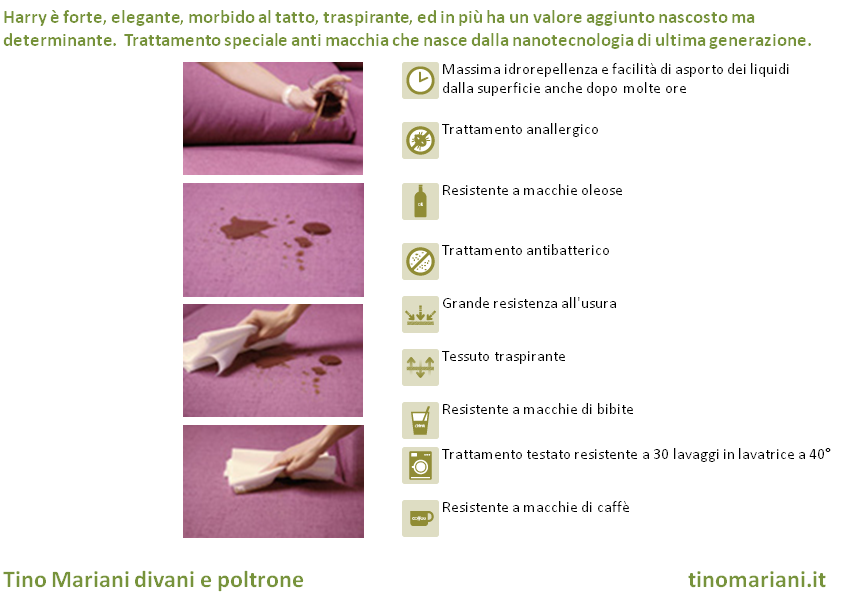 Harry è forte, elegante, morbido al tatto, traspirante, ed in più ha un valore aggiunto nascosto ma determinante. Trattamento speciale anti macchia che nasce dalla nanotecnologia di ultima generazione.

Massima idrorepellenza e facilità di asporto dei liquidi dalla superficie anche dopo molte ore

Trattamento anallergico

Resistente a macchie oleose

Trattamento antibatterico

Grande resistenza all'usura

Tessuto traspirante

Resistente a macchie di bibite

Trattamento testato resistente a 30 lavaggi in lavatrice a 40°

Resistente a macchie di caffè

Tino Mariani divani e poltrone

tinomariani.it