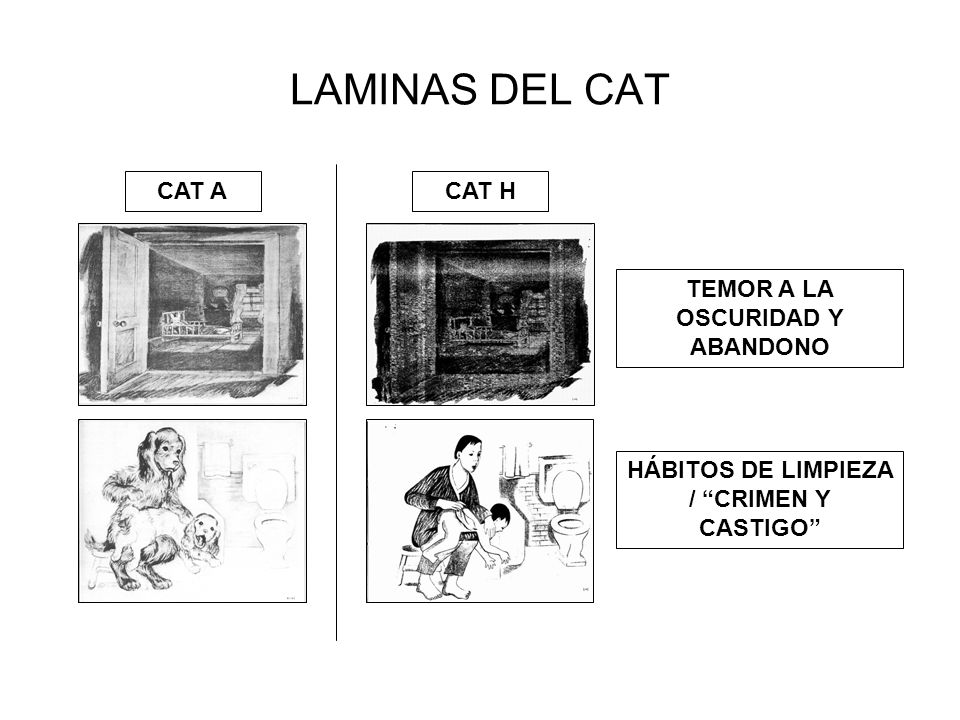 LAMINAS DEL CAT

CAT A

CAT H

TEMOR A LA OSCURIDAD Y ABANDONO

HÁBITOS DE LIMPIEZA / “CRIMEN Y CASTIGO”