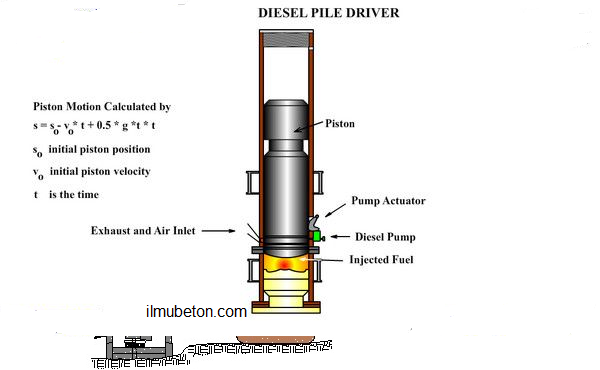 DIESEL PILE DRIVER

Piston Motion Calculated by
$s = s_o - v_o * t + 0.5 * g * t * t$
$s_o$ initial piston position
$v_o$ initial piston velocity
t is the time

Piston

Pump Actuator

Exhaust and Air Inlet

Diesel Pump

Injected Fuel

ilmubeton.com