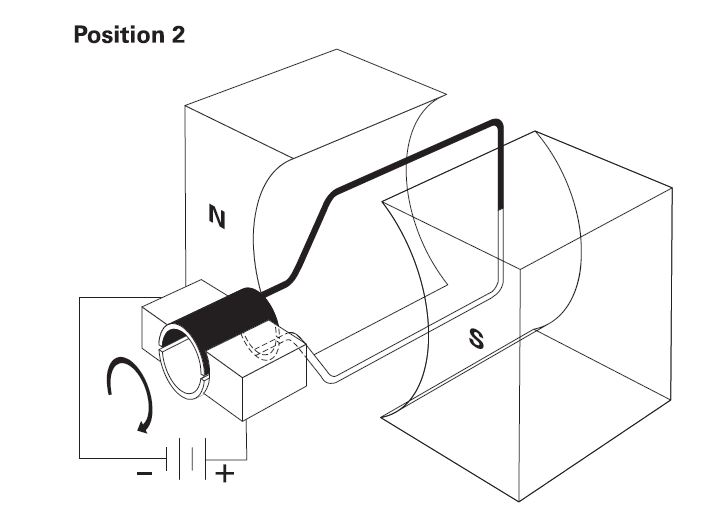 Position 2

N

S

−

+