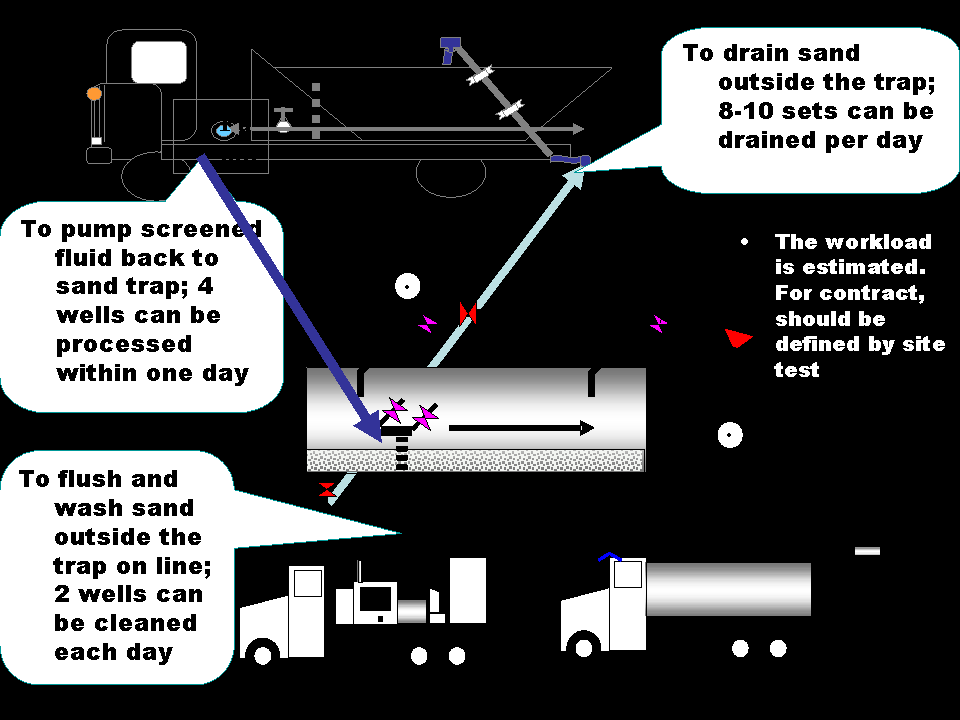 To drain sand outside the trap; 8-10 sets can be drained per day

To pump screened fluid back to sand trap; 4 wells can be processed within one day

• The workload is estimated. For contract, should be defined by site test

To flush and wash sand outside the trap on line; 2 wells can be cleaned each day