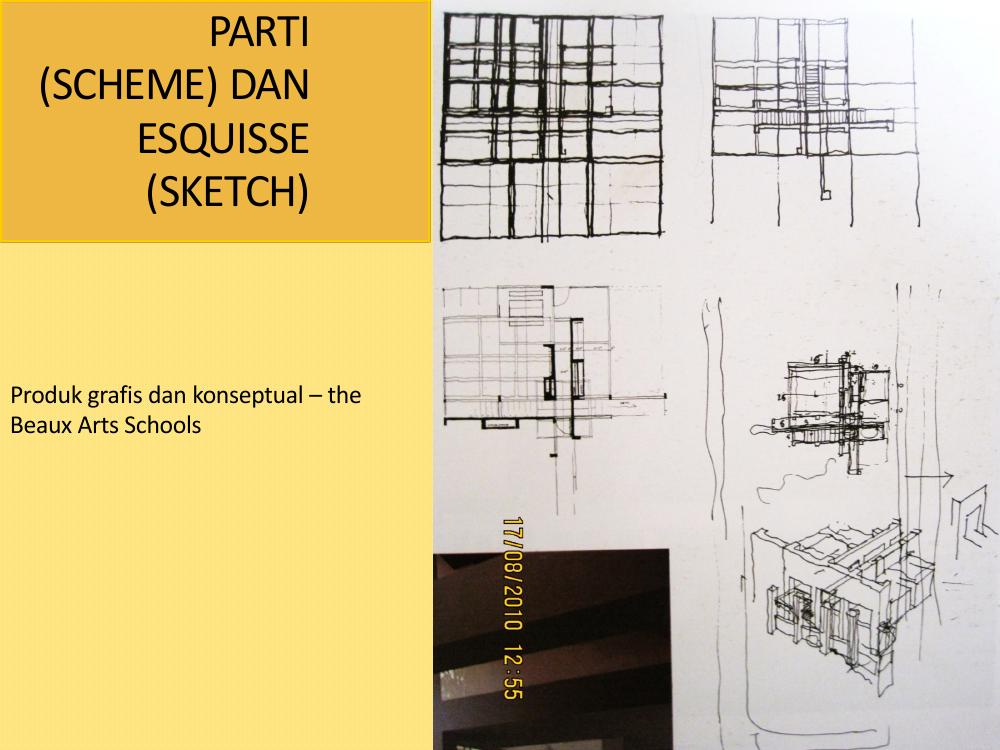 PARTI (SCHEME) DAN ESQUISSE (SKETCH)

Produk grafis dan konseptual – the Beaux Arts Schools

17/08/2010 12:55