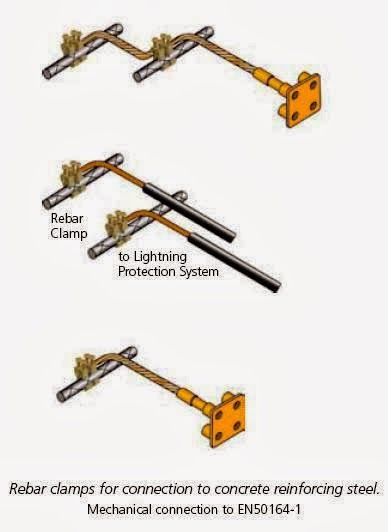 Rebar Clamp

to Lightning Protection System

Rebar clamps for connection to concrete reinforcing steel.

Mechanical connection to EN50164-1