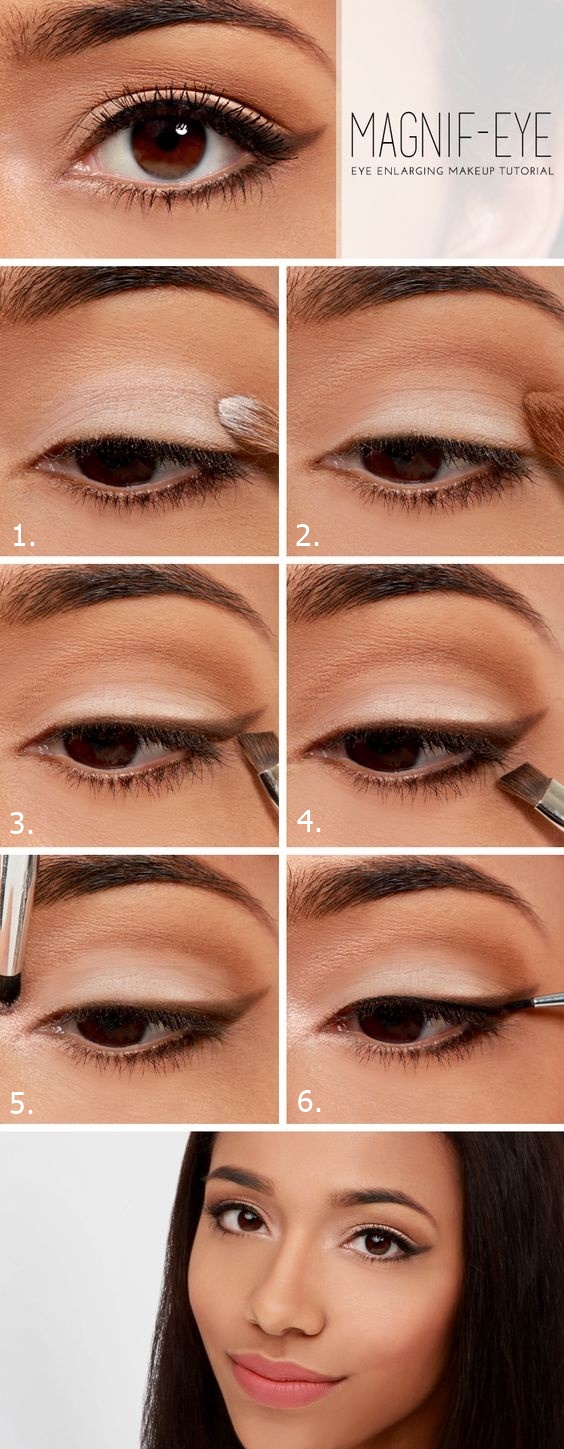 MAGNIF-EYE
EYE ENLARGING MAKEUP TUTORIAL

1.

2.

3.

4.

5.

6.