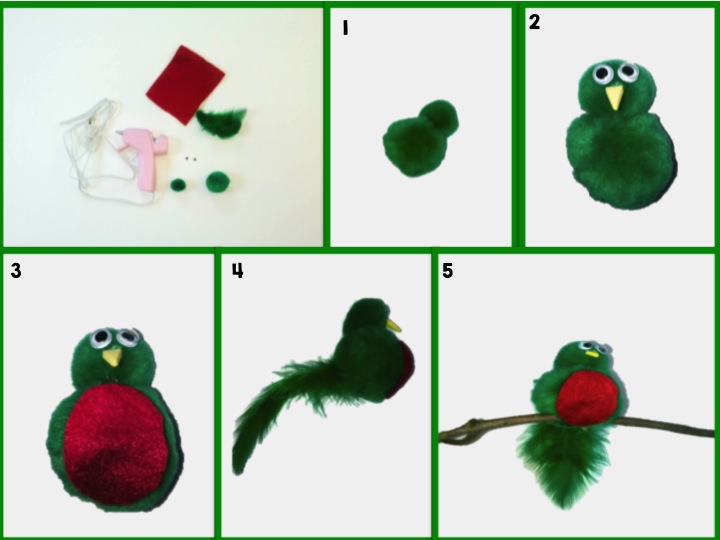 1

2

3

4

5