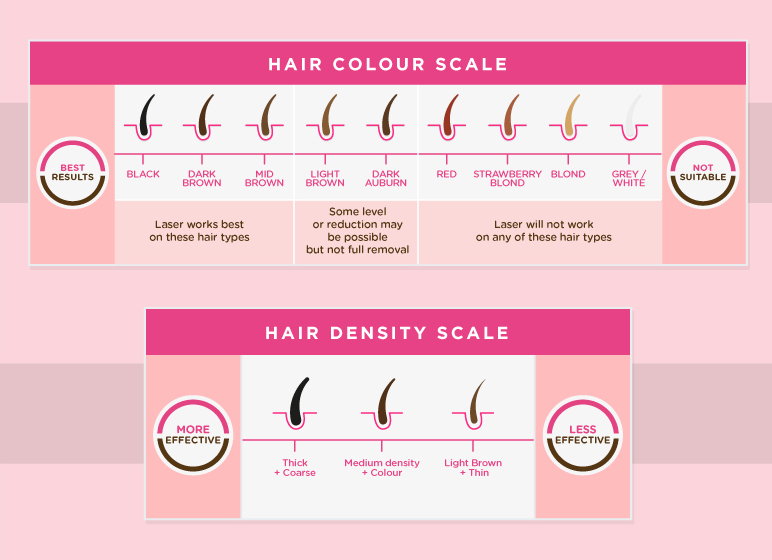 HAIR COLOUR SCALE

BEST RESULTS

BLACK

DARK BROWN

MID BROWN

LIGHT BROWN

DARK AUBURN

RED

STRAWBERRY BLOND

BLOND

GREY / WHITE

NOT SUITABLE

Laser works best on these hair types

Some level or reduction may be possible but not full removal

Laser will not work on any of these hair types

HAIR DENSITY SCALE

MORE EFFECTIVE

Thick + Coarse

Medium density + Colour

Light Brown + Thin

LESS EFFECTIVE